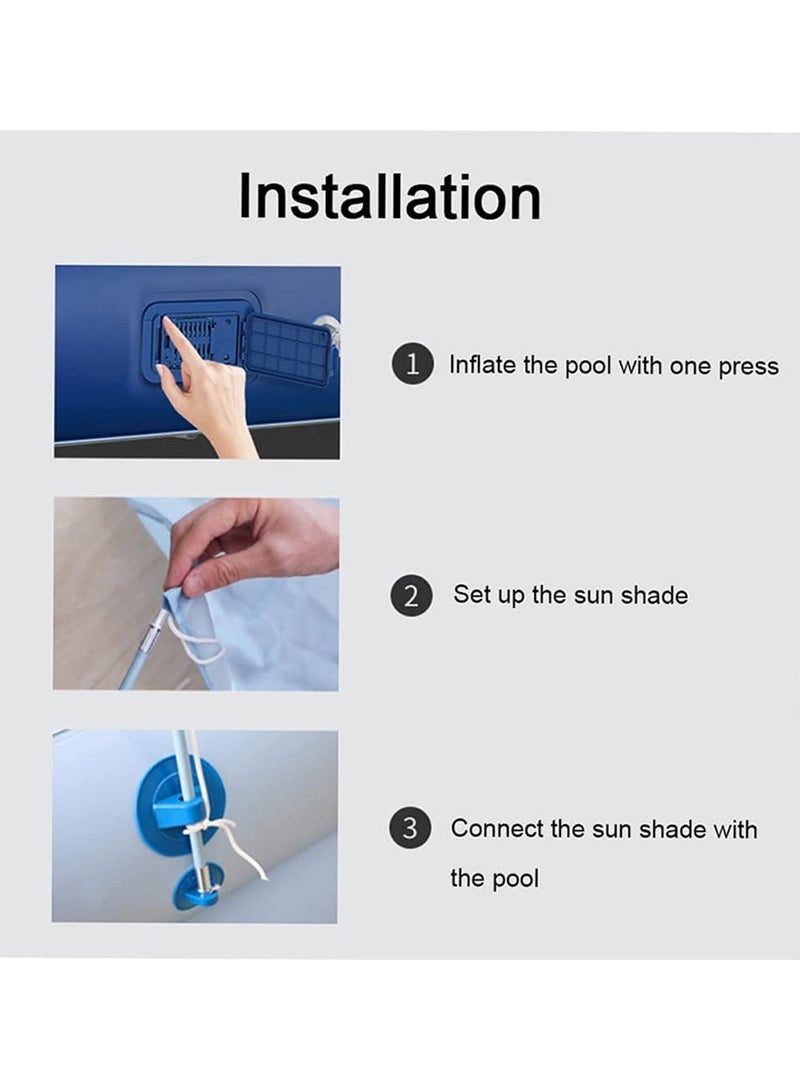 Installation

1 Inflate the pool with one press

2 Set up the sun shade

3 Connect the sun shade with the pool