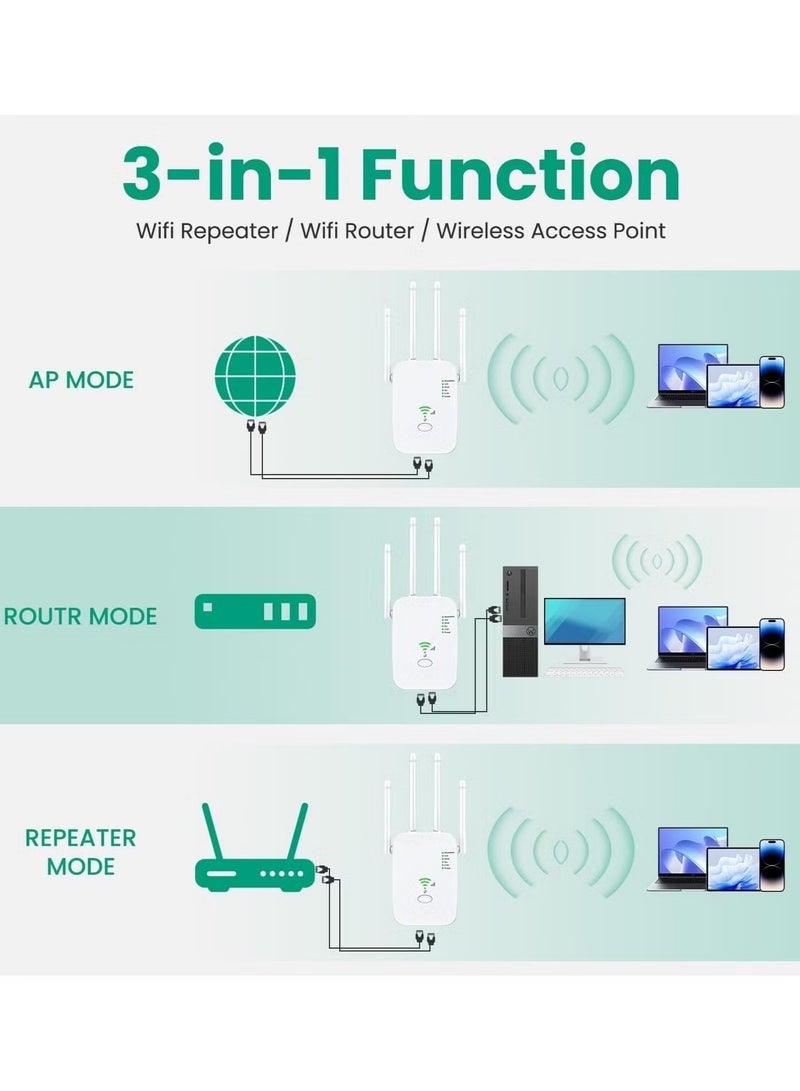 3-in-1 Function

Wifi Repeater / Wifi Router / Wireless Access Point

AP MODE

ROUTR MODE

REPEATER MODE