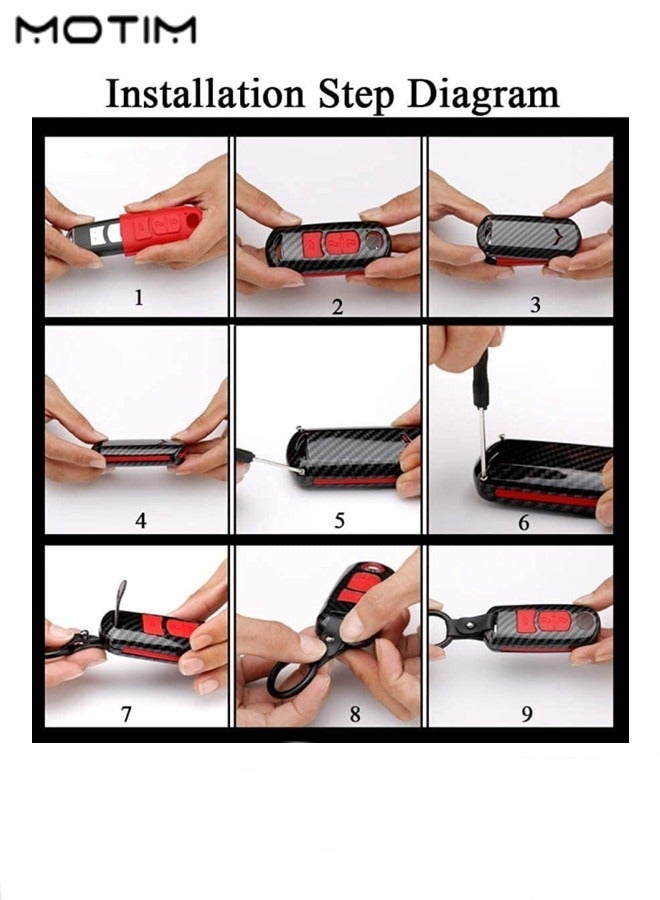 MOTIM

Installation Step Diagram

1

2

3

4

5

6

7

8

9