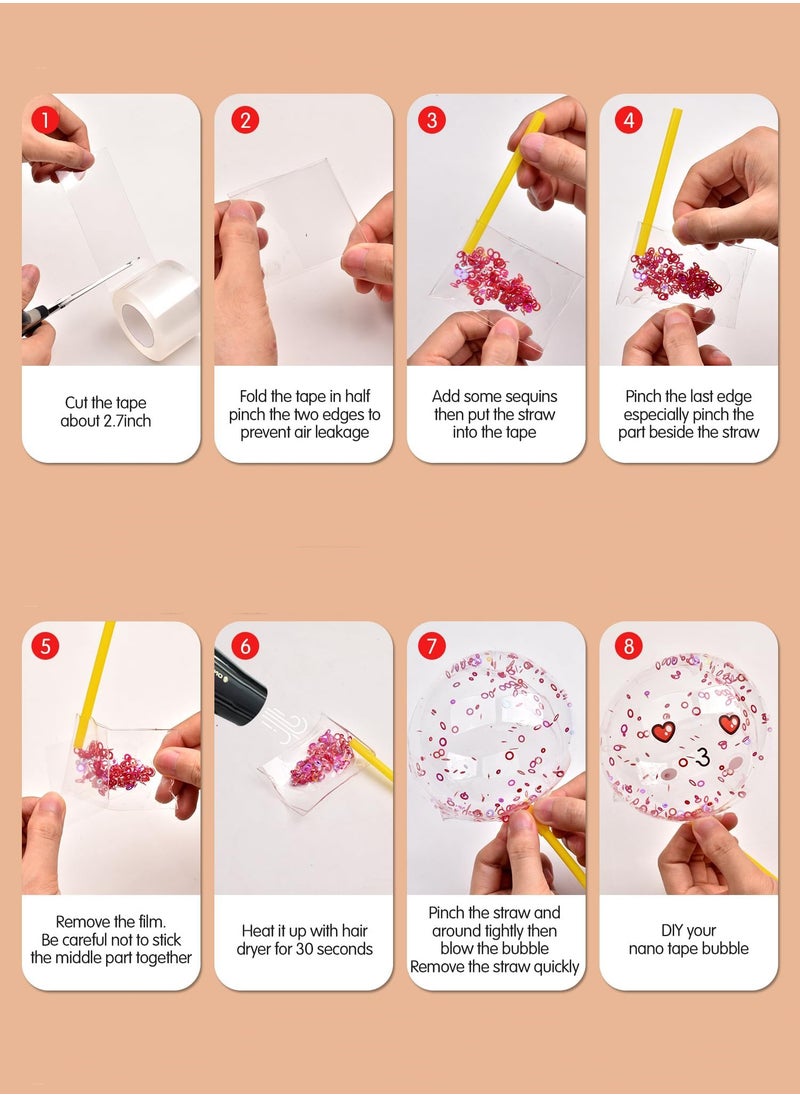 1

Cut the tape about 2.7inch

2

Fold the tape in half pinch the two edges to prevent air leakage

3

Add some sequins then put the straw into the tape

4

Pinch the last edge especially pinch the part beside the straw

5

Remove the film. Be careful not to stick the middle part together

6

Heat it up with hair dryer for 30 seconds

7

Pinch the straw and around tightly then blow the bubble Remove the straw quickly

8

DIY your nano tape bubble