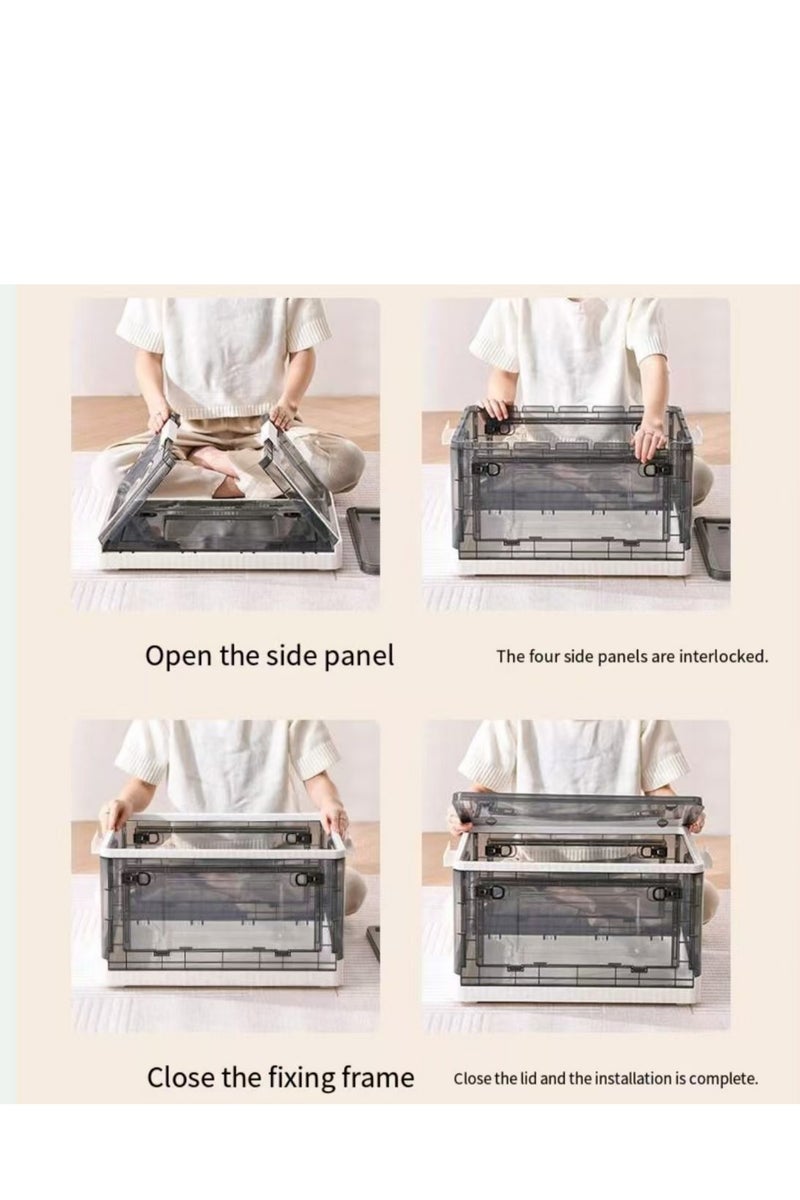 Open the side panel

The four side panels are interlocked.

Close the fixing frame

Close the lid and the installation is complete.