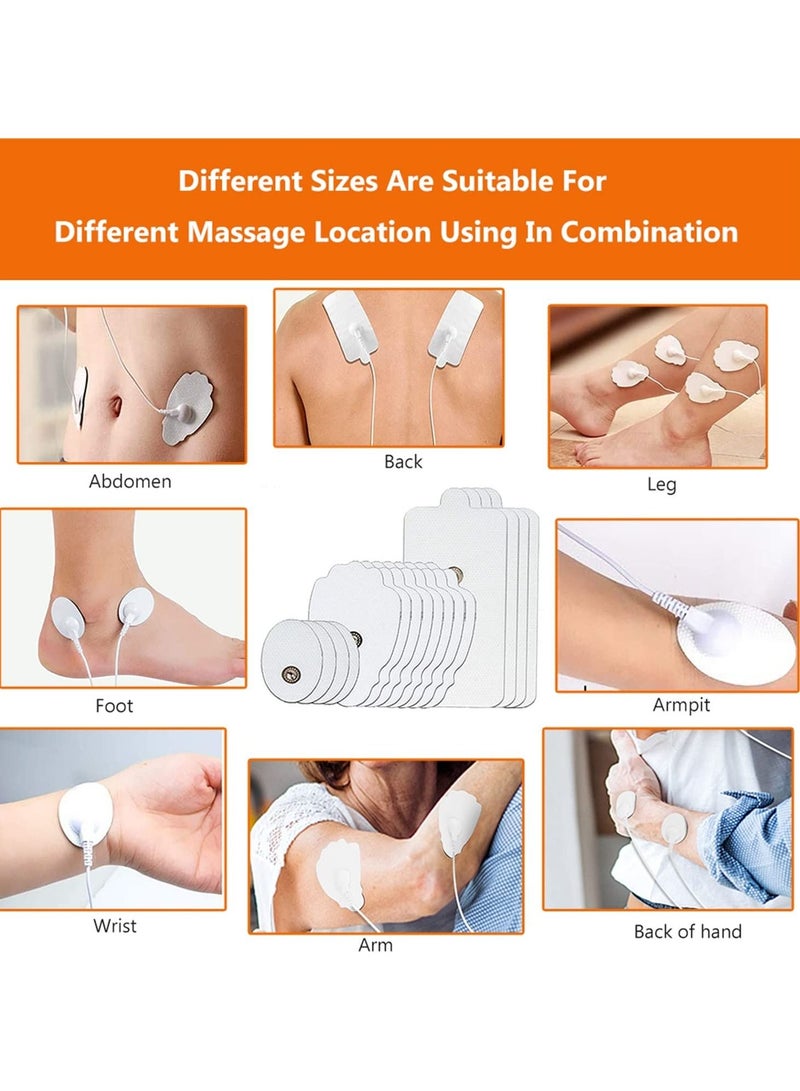 Different Sizes Are Suitable For
Different Massage Location Using In Combination

Abdomen

Back

Leg

Foot

Armpit

Wrist

Arm

Back of hand