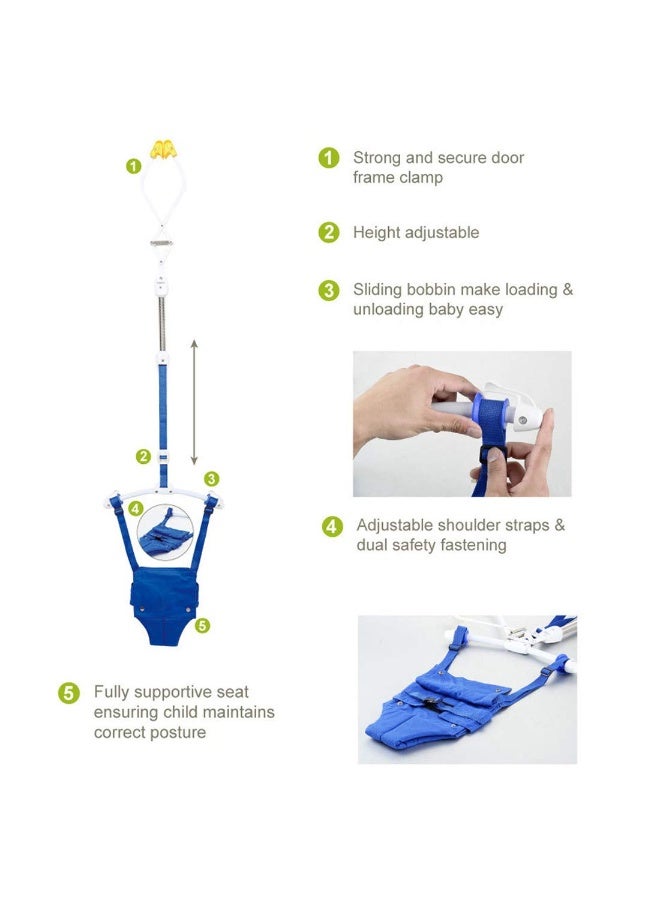 1

2

3

4

5

1 Strong and secure door frame clamp

2 Height adjustable

3 Sliding bobbin make loading & unloading baby easy

4 Adjustable shoulder straps & dual safety fastening

5 Fully supportive seat ensuring child maintains correct posture