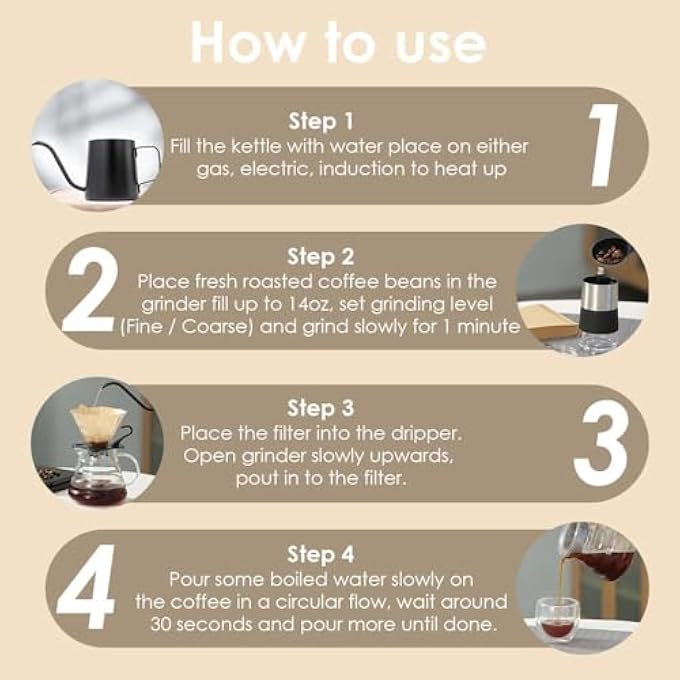 How to use

Step 1
Fill the kettle with water place on either gas, electric, induction to heat up

1

2

Step 2
Place fresh roasted coffee beans in the grinder fill up to 14oz, set grinding level (Fine / Coarse) and grind slowly for 1 minute

Step 3
Place the filter into the dripper. Open grinder slowly upwards, pout in to the filter.

3

4

Step 4
Pour some boiled water slowly on the coffee in a circular flow, wait around 30 seconds and pour more until done.