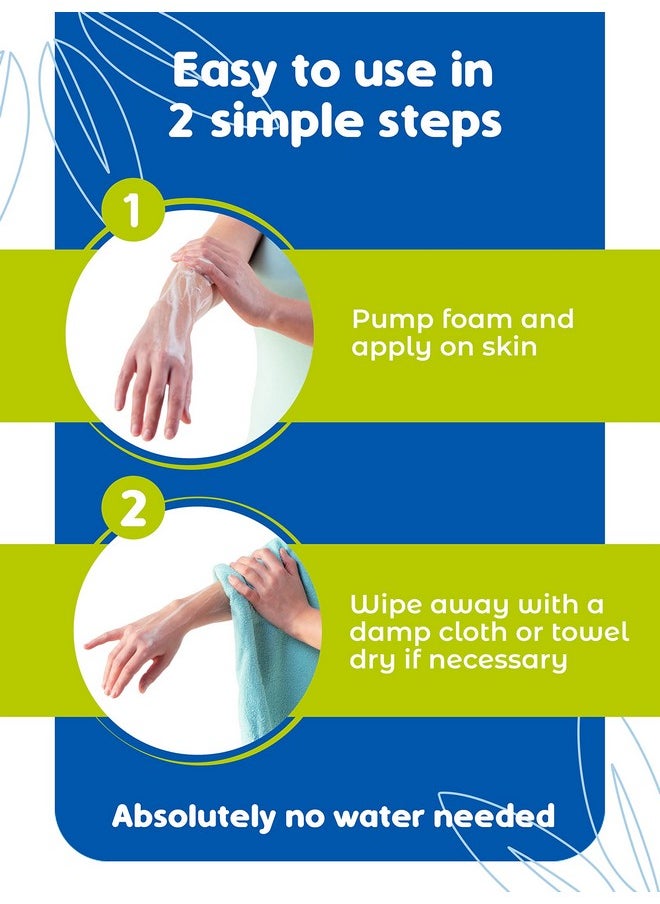 Easy to use in 2 simple steps

1

Pump foam and apply on skin

2

Wipe away with a damp cloth or towel dry if necessary

Absolutely no water needed