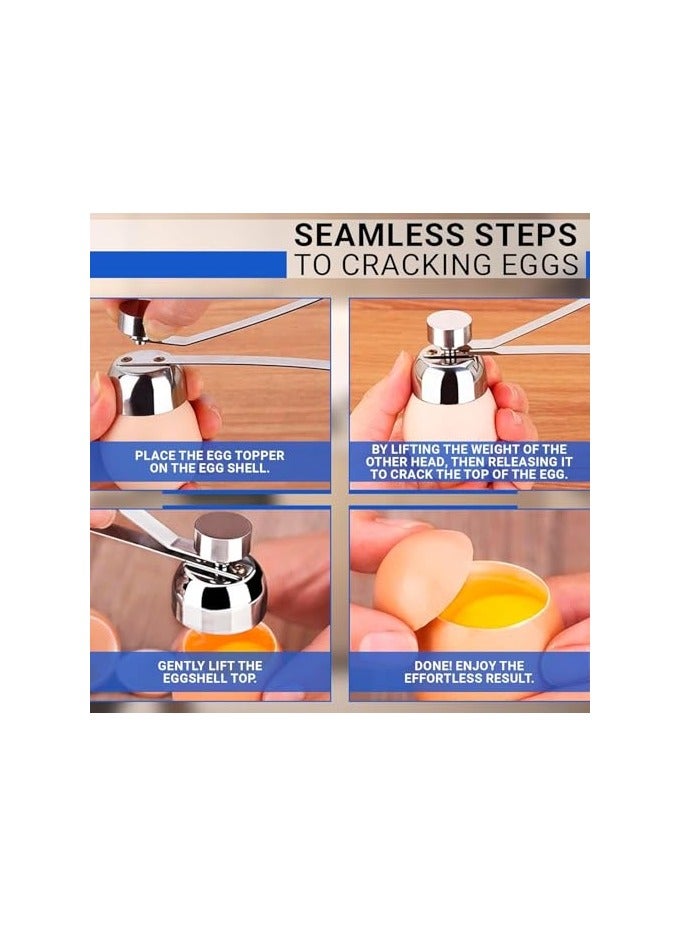 SEAMLESS STEPS
TO CRACKING EGGS

PLACE THE EGG TOPPER ON THE EGG SHELL.

BY LIFTING THE WEIGHT OF THE OTHER HEAD, THEN RELEASING IT TO CRACK THE TOP OF THE EGG.

GENTLY LIFT THE EGGSHELL TOP.

DONE! ENJOY THE EFFORTLESS RESULT.