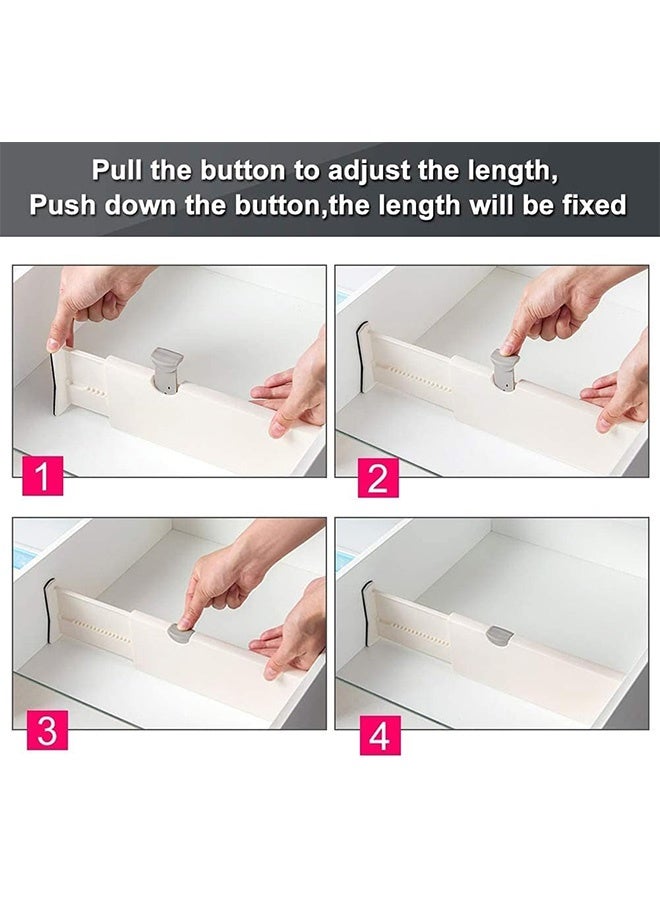 Pull the button to adjust the length,
Push down the button,the length will be fixed

1

2

3

4