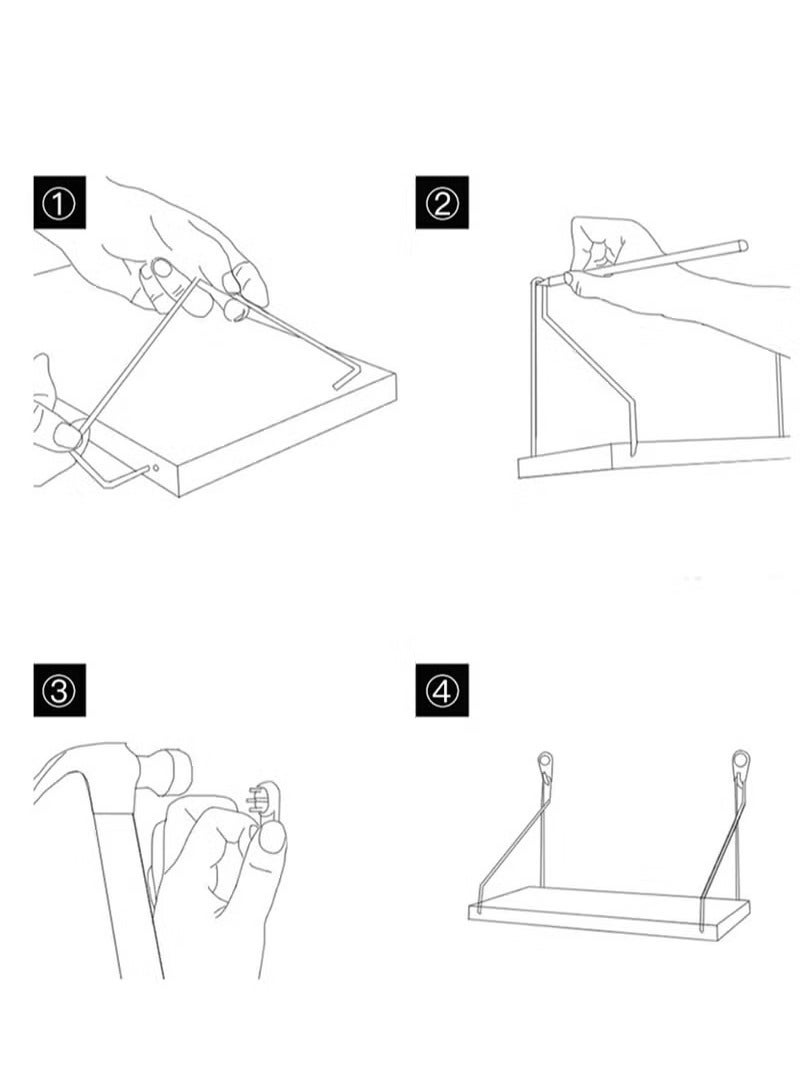 ①

②

③

④