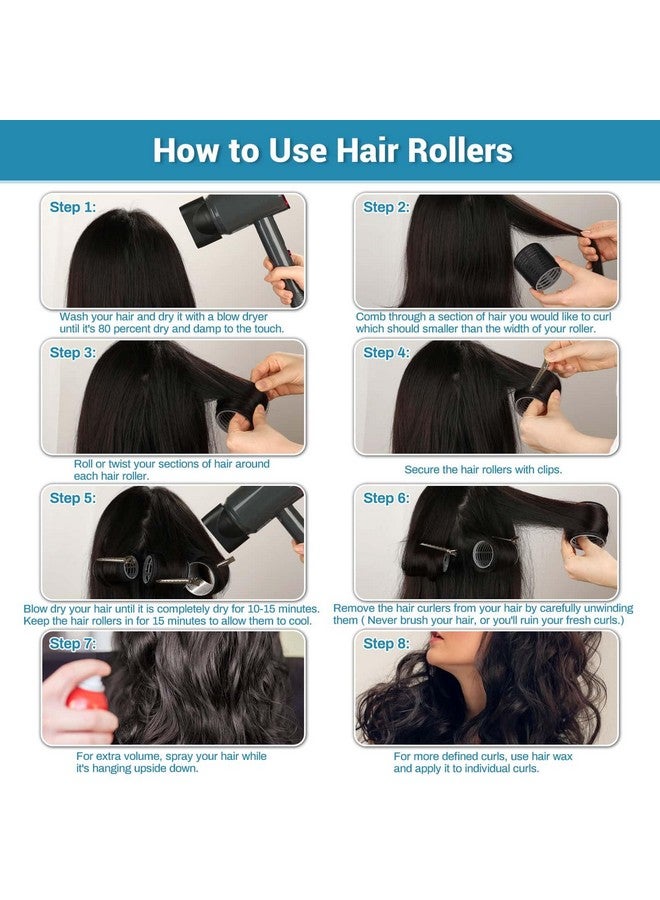 How to Use Hair Rollers

Step 1:

Wash your hair and dry it with a blow dryer until it's 80 percent dry and damp to the touch.

Step 2:

Comb through a section of hair you would like to curl which should smaller than the width of your roller.

Step 3:

Roll or twist your sections of hair around each hair roller.

Step 4:

Secure the hair rollers with clips.

Step 5:

Blow dry your hair until it is completely dry for 10-15 minutes. Keep the hair rollers in for 15 minutes to allow them to cool.

Step 6:

Remove the hair curlers from your hair by carefully unwinding them ( Never brush your hair, or you'll ruin your fresh curls.)

Step 7:

For extra volume, spray your hair while it's hanging upside down.

Step 8:

For more defined curls, use hair wax and apply it to individual curls.