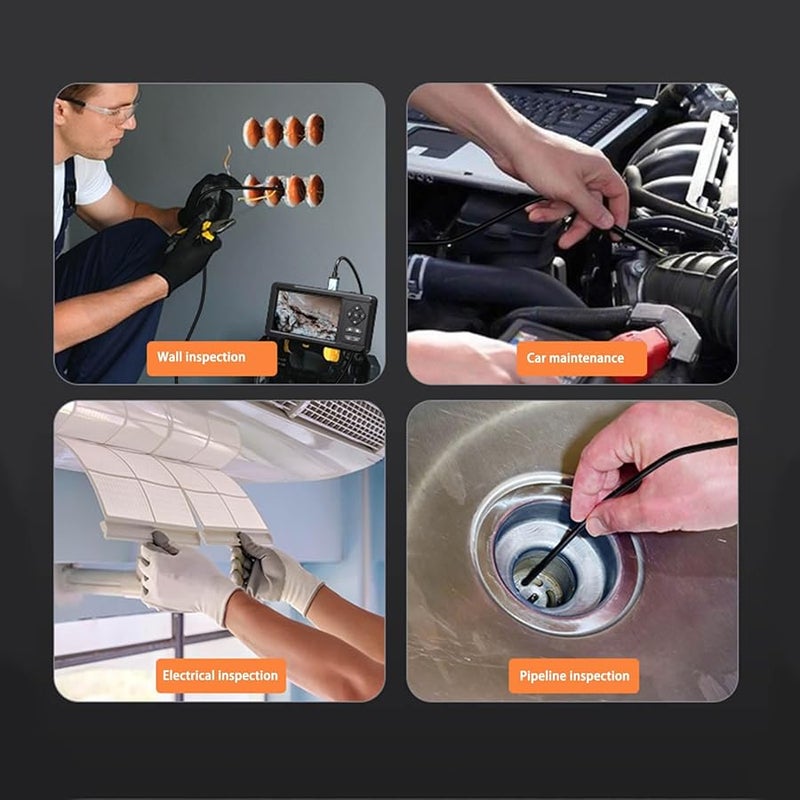 Wall inspection

Car maintenance

Electrical inspection

Pipeline inspection