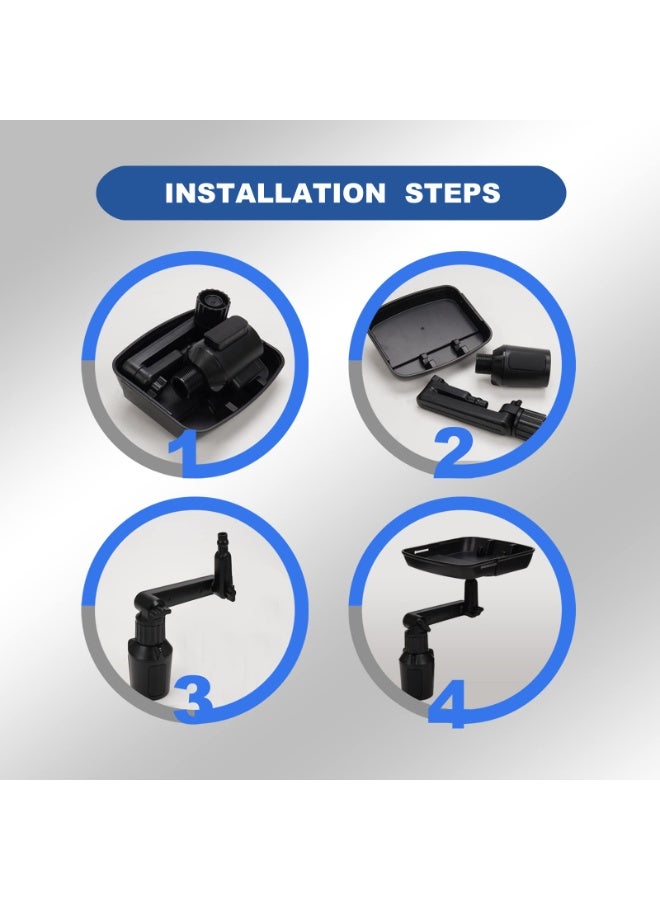 INSTALLATION STEPS

1

2

3

4