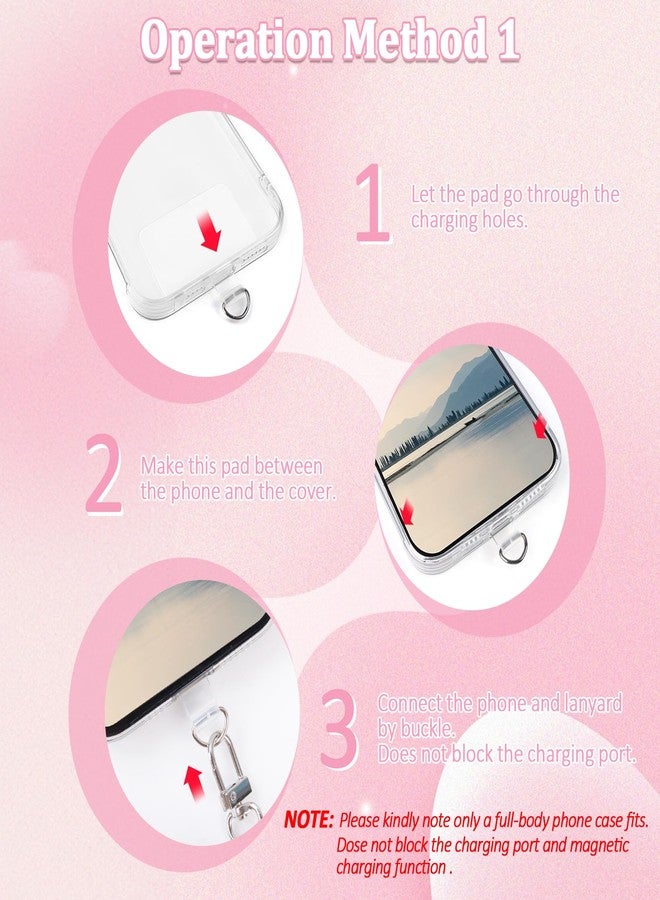 Operation Method 1

1 Let the pad go through the charging holes.

2 Make this pad between the phone and the cover.

3 Connect the phone and lanyard by buckle.
Does not block the charging port.

NOTE: Please kindly note only a full-body phone case fits.
Dose not block the charging port and magnetic charging function .