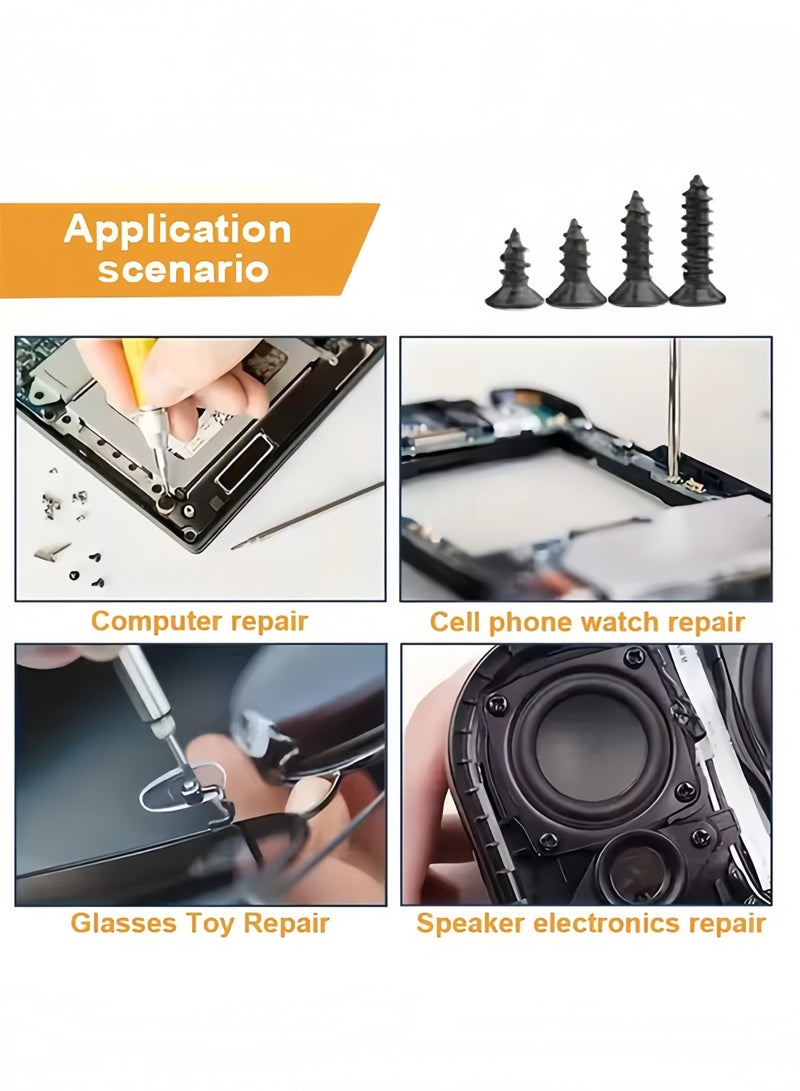 Application scenario

Computer repair

Cell phone watch repair

Glasses Toy Repair

Speaker electronics repair