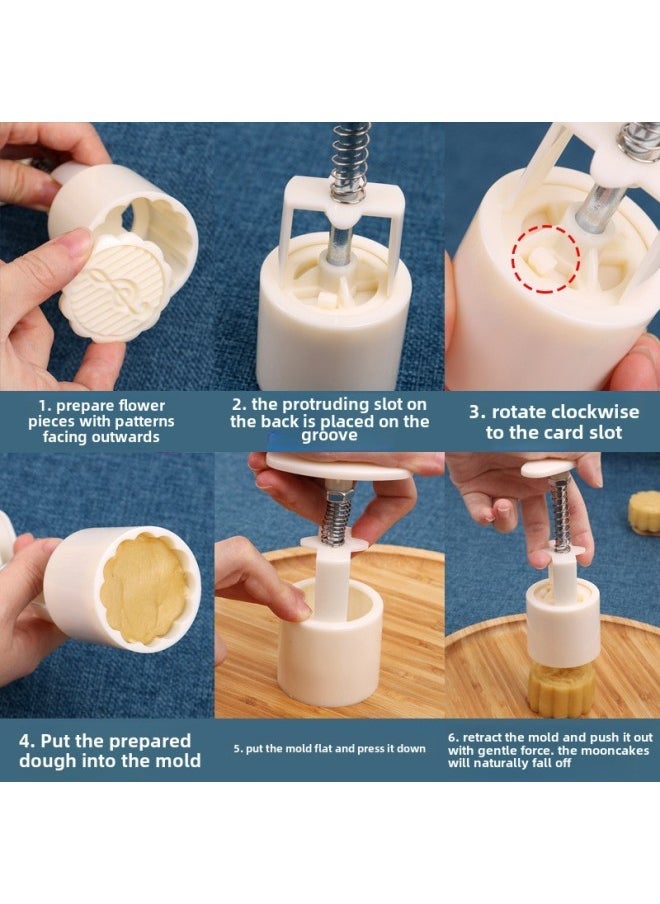 1. prepare flower pieces with patterns facing outwards

2. the protruding slot on the back is placed on the groove

3. rotate clockwise to the card slot

4. Put the prepared dough into the mold

5. put the mold flat and press it down

6. retract the mold and push it out with gentle force. the mooncakes will naturally fall off