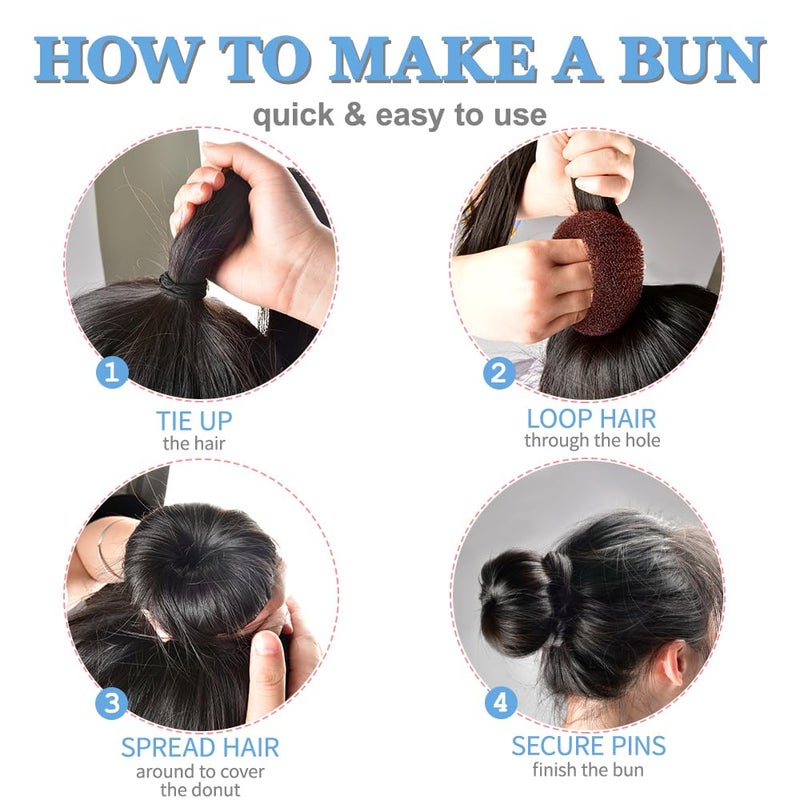 HOW TO MAKE A BUN

quick & easy to use

1

TIE UP
the hair

2

LOOP HAIR
through the hole

3

SPREAD HAIR
around to cover the donut

4

SECURE PINS
finish the bun