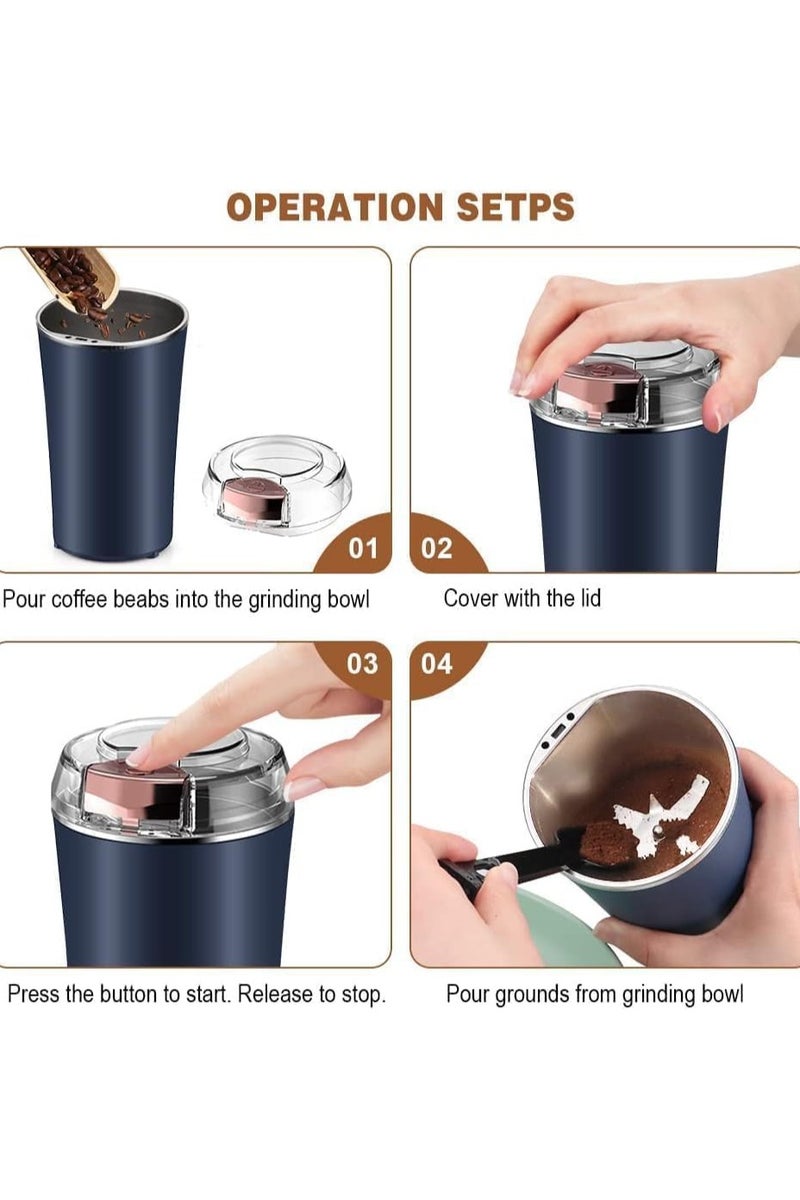 OPERATION SETPS

01

Pour coffee beabs into the grinding bowl

02

Cover with the lid

03

Press the button to start. Release to stop.

04

Pour grounds from grinding bowl