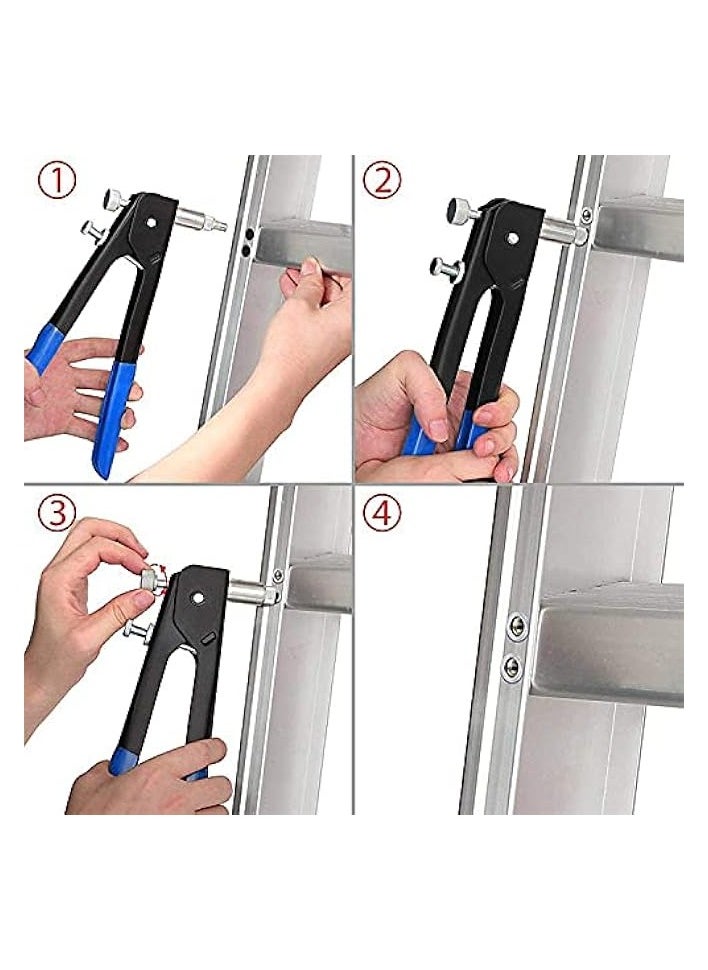 ①

②

③

④