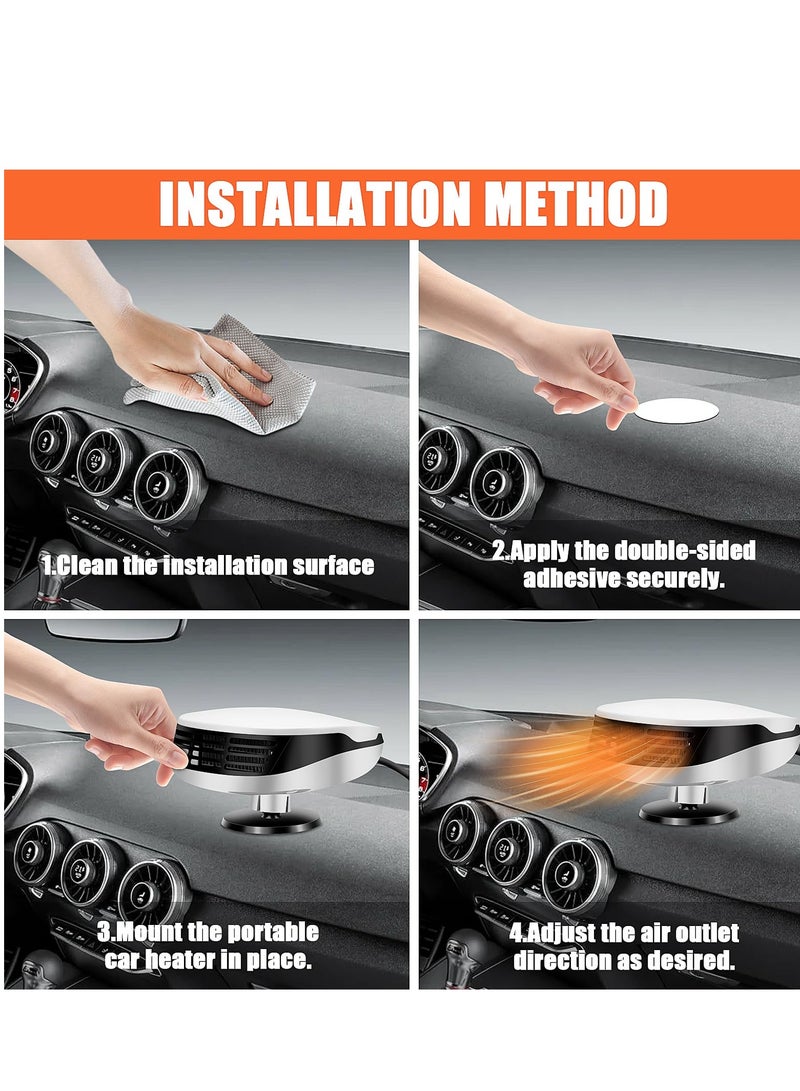 INSTALLATION METHOD

1.Clean the installation surface

2.Apply the double-sided adhesive securely.

3.Mount the portable car heater in place.

4.Adjust the air outlet direction as desired.