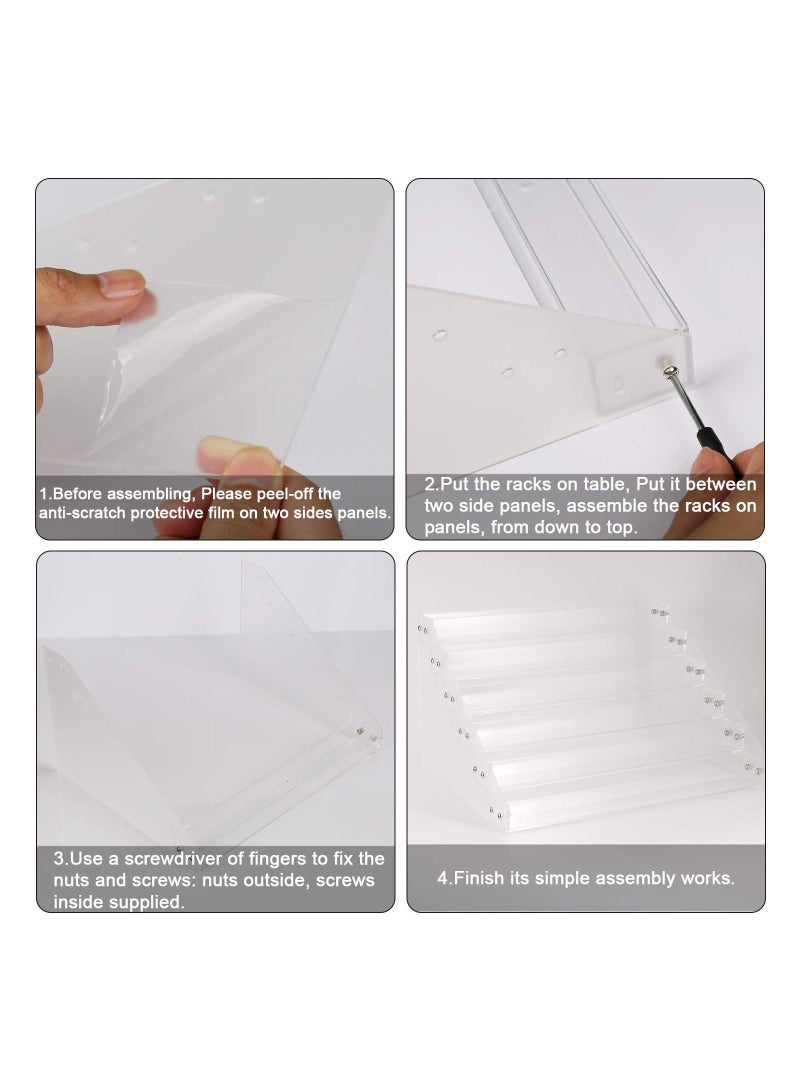 1.Before assembling, Please peel-off the anti-scratch protective film on two sides panels.

2.Put the racks on table, Put it between two side panels, assemble the racks on panels, from down to top.

3.Use a screwdriver of fingers to fix the nuts and screws: nuts outside, screws inside supplied.

4.Finish its simple assembly works.