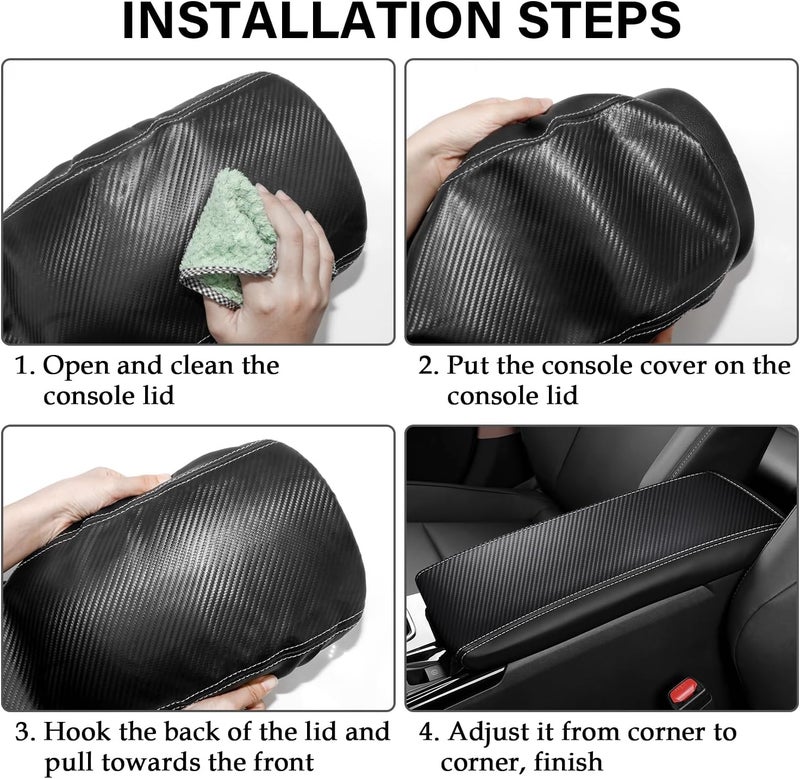 INSTALLATION STEPS

1. Open and clean the console lid

2. Put the console cover on the console lid

3. Hook the back of the lid and pull towards the front

4. Adjust it from corner to corner, finish