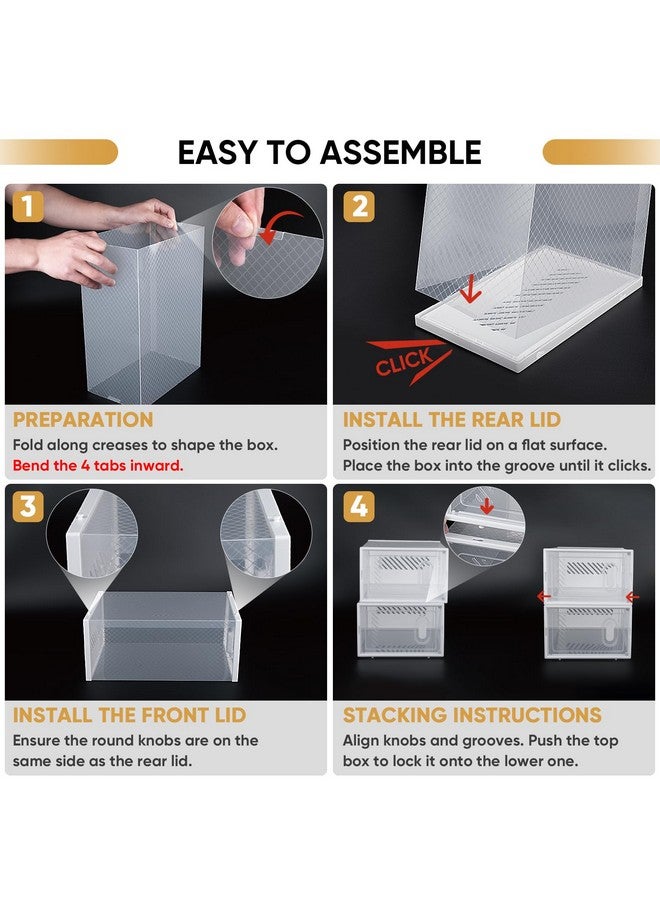 EASY TO ASSEMBLE

1

PREPARATION

Fold along creases to shape the box.
Bend the 4 tabs inward.

2

CLICK

INSTALL THE REAR LID

Position the rear lid on a flat surface.
Place the box into the groove until it clicks.

3

INSTALL THE FRONT LID

Ensure the round knobs are on the same side as the rear lid.

4

STACKING INSTRUCTIONS

Align knobs and grooves. Push the top box to lock it onto the lower one.