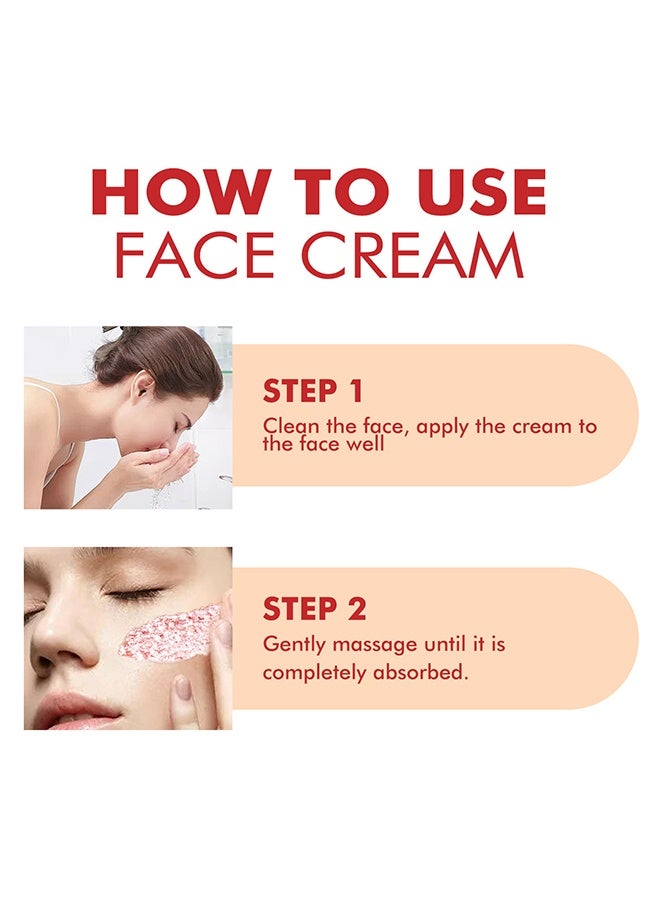 HOW TO USE
FACE CREAM

STEP 1
Clean the face, apply the cream to the face well

STEP 2
Gently massage until it is completely absorbed.