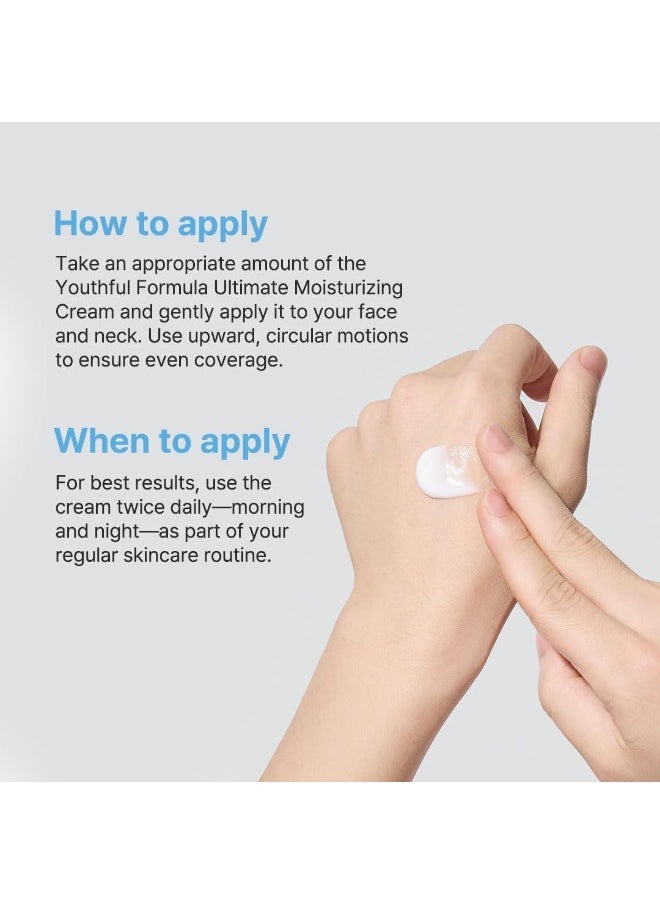 How to apply

Take an appropriate amount of the Youthful Formula Ultimate Moisturizing Cream and gently apply it to your face and neck. Use upward, circular motions to ensure even coverage.

When to apply

For best results, use the cream twice daily—morning and night—as part of your regular skincare routine.