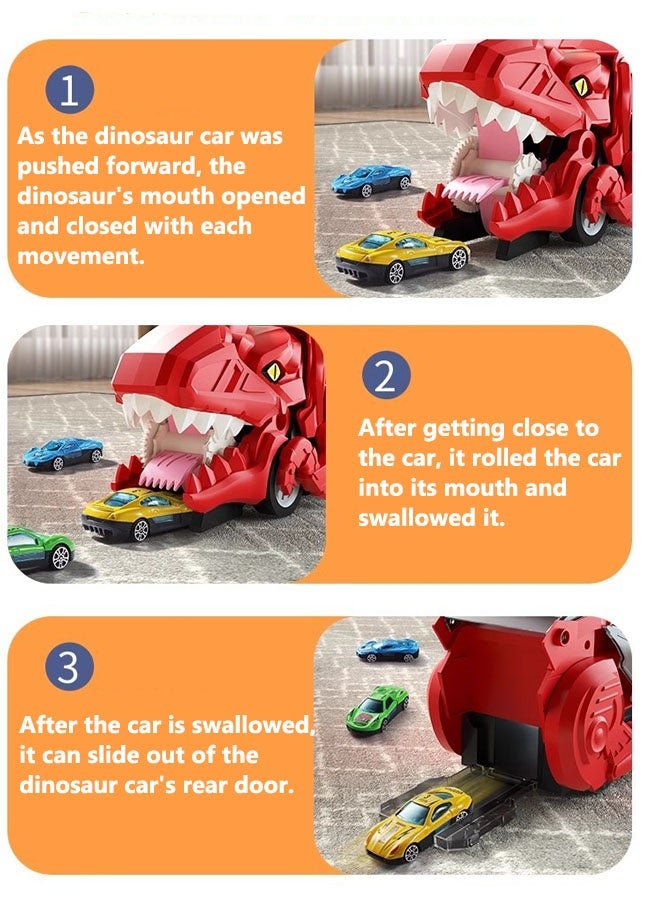 1

As the dinosaur car was pushed forward, the dinosaur's mouth opened and closed with each movement.

2

After getting close to the car, it rolled the car into its mouth and swallowed it.

3

After the car is swallowed, it can slide out of the dinosaur car's rear door.