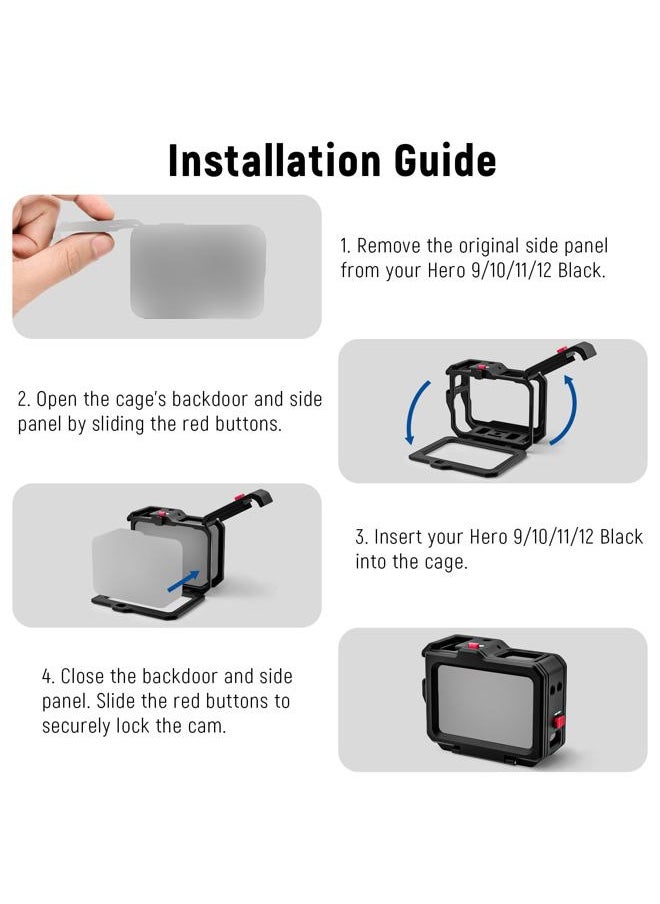 Installation Guide

1. Remove the original side panel from your Hero 9/10/11/12 Black.

2. Open the cage's backdoor and side panel by sliding the red buttons.

3. Insert your Hero 9/10/11/12 Black into the cage.

4. Close the backdoor and side panel. Slide the red buttons to securely lock the cam.