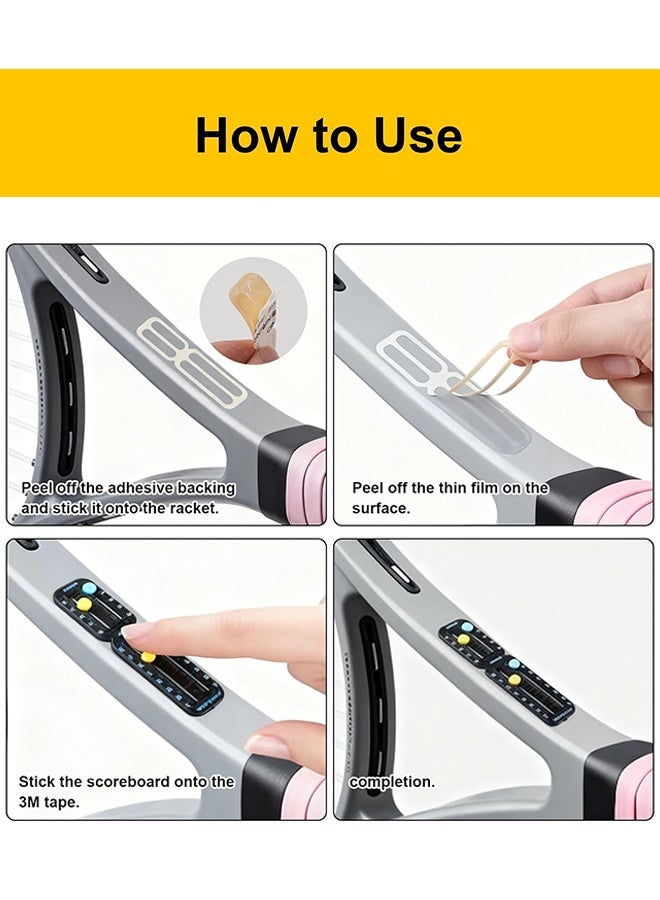 How to Use

Peel off the adhesive backing and stick it onto the racket.

Peel off the thin film on the surface.

Stick the scoreboard onto the 3M tape.

completion.