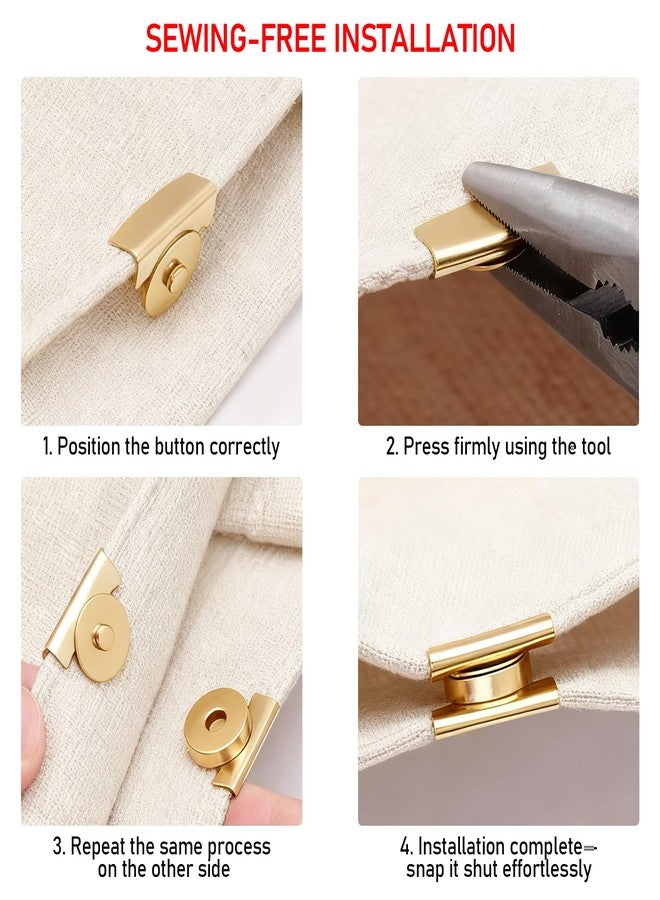 SEWING-FREE INSTALLATION

1. Position the button correctly

2. Press firmly using the tool

3. Repeat the same process on the other side

4. Installation complete— snap it shut effortlessly