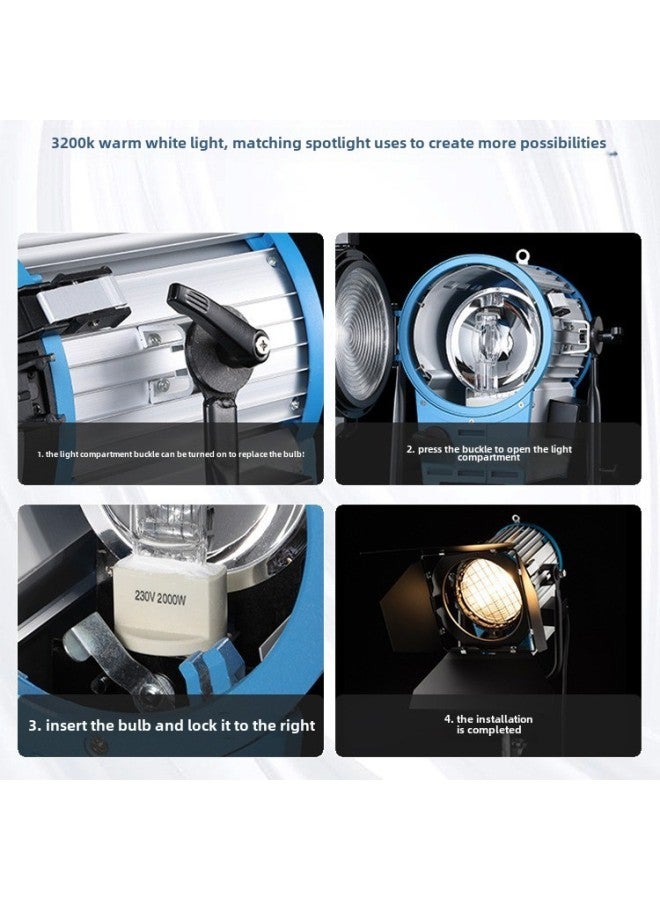 3200k warm white light, matching spotlight uses to create more possibilities

1. the light compartment buckle can be turned on to replace the bulb!

2. press the buckle to open the light compartment

230V 2000W

3. insert the bulb and lock it to the right

4. the installation is completed