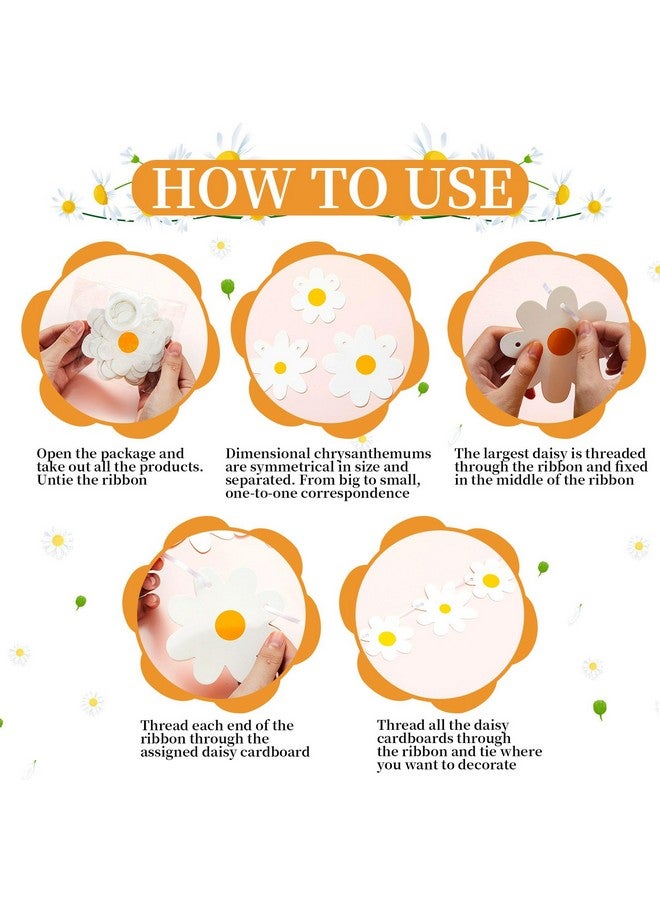 HOW TO USE

Open the package and take out all the products. Untie the ribbon

Dimensional chrysanthemums are symmetrical in size and separated. From big to small, one-to-one correspondence

The largest daisy is threaded through the ribbon and fixed in the middle of the ribbon

Thread each end of the ribbon through the assigned daisy cardboard

Thread all the daisy cardboards through the ribbon and tie where you want to decorate