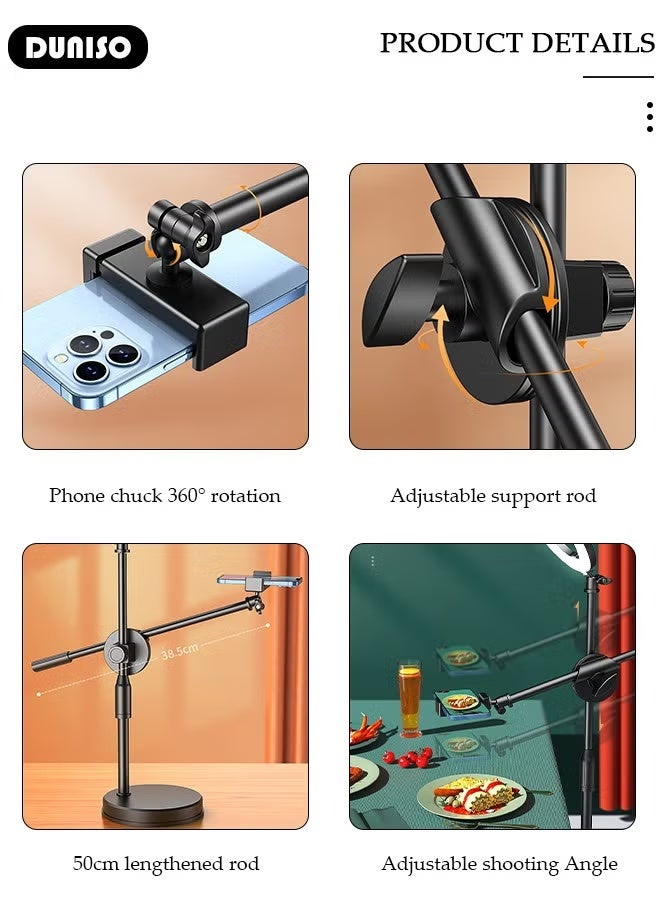 DUNISO

PRODUCT DETAILS

Phone chuck 360° rotation

Adjustable support rod

38.5cm

50cm lengthened rod

Adjustable shooting Angle