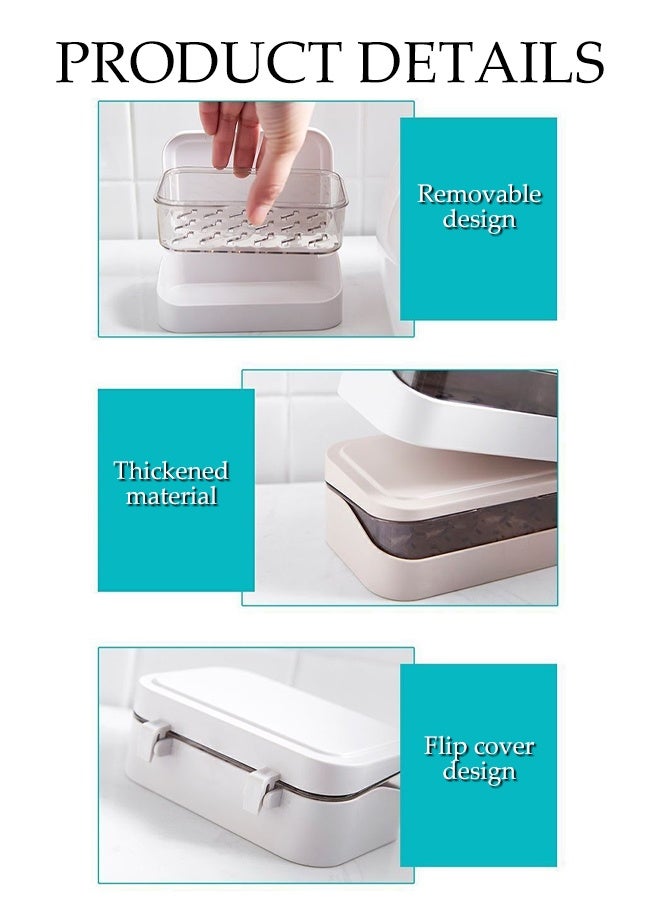 PRODUCT DETAILS

Removable design

Thickened material

Flip cover design