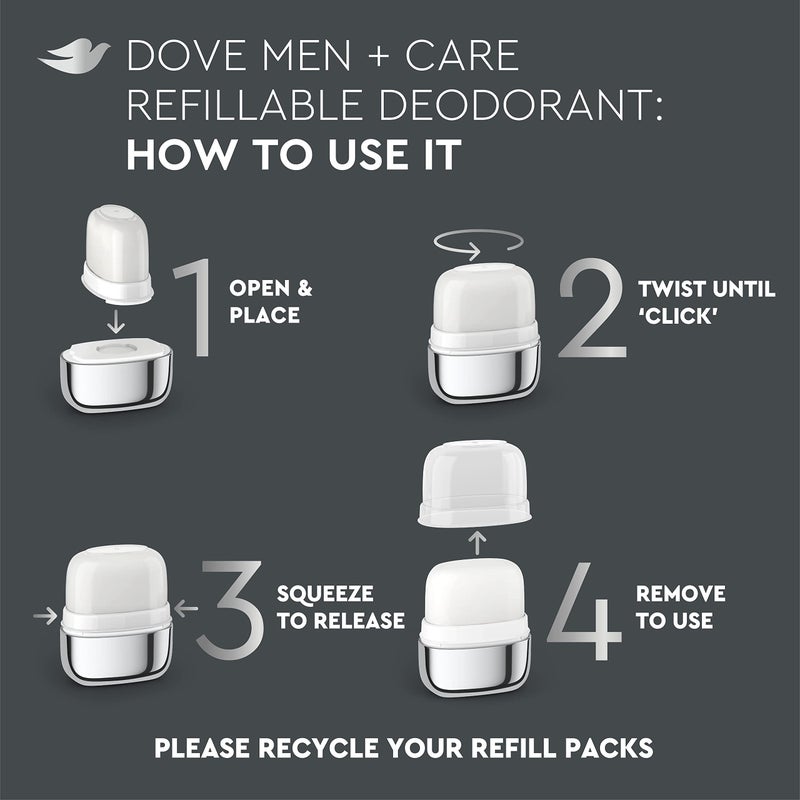 DOVE MEN + CARE
REFILLABLE DEODORANT:
HOW TO USE IT

1 OPEN & PLACE

2 TWIST UNTIL 'CLICK'

3 SQUEEZE TO RELEASE

4 REMOVE TO USE

PLEASE RECYCLE YOUR REFILL PACKS