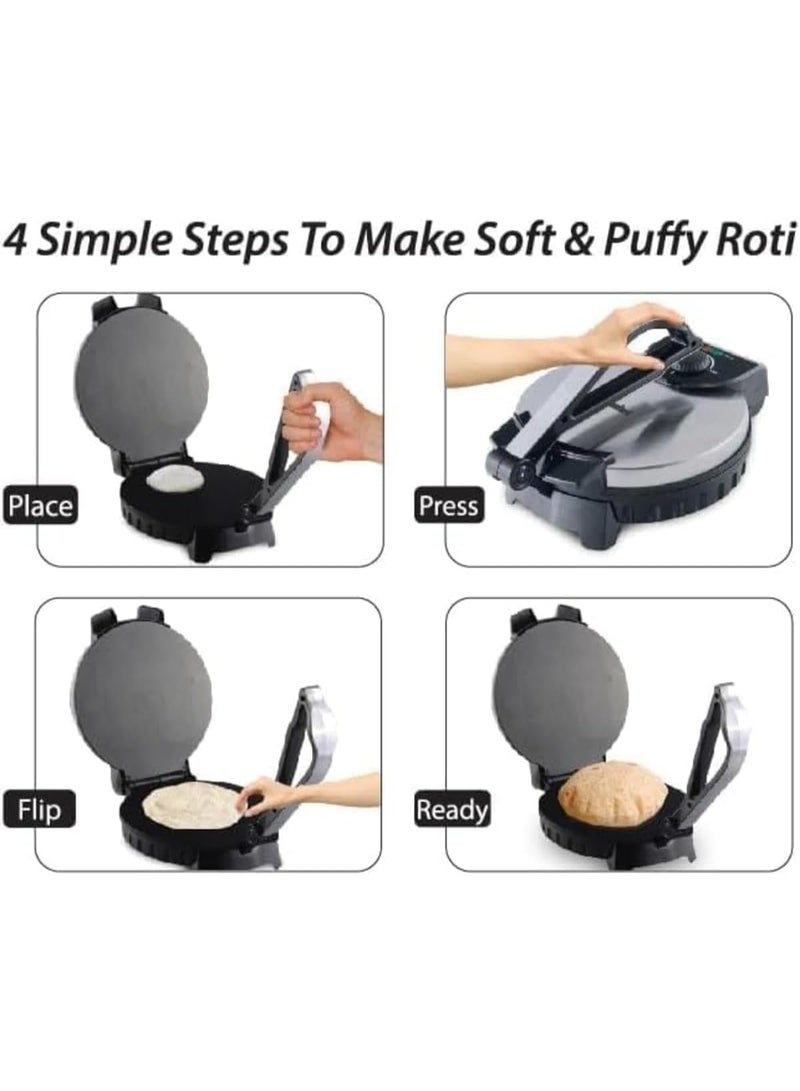 4 Simple Steps To Make Soft & Puffy Roti

Place

Press

Flip

Ready