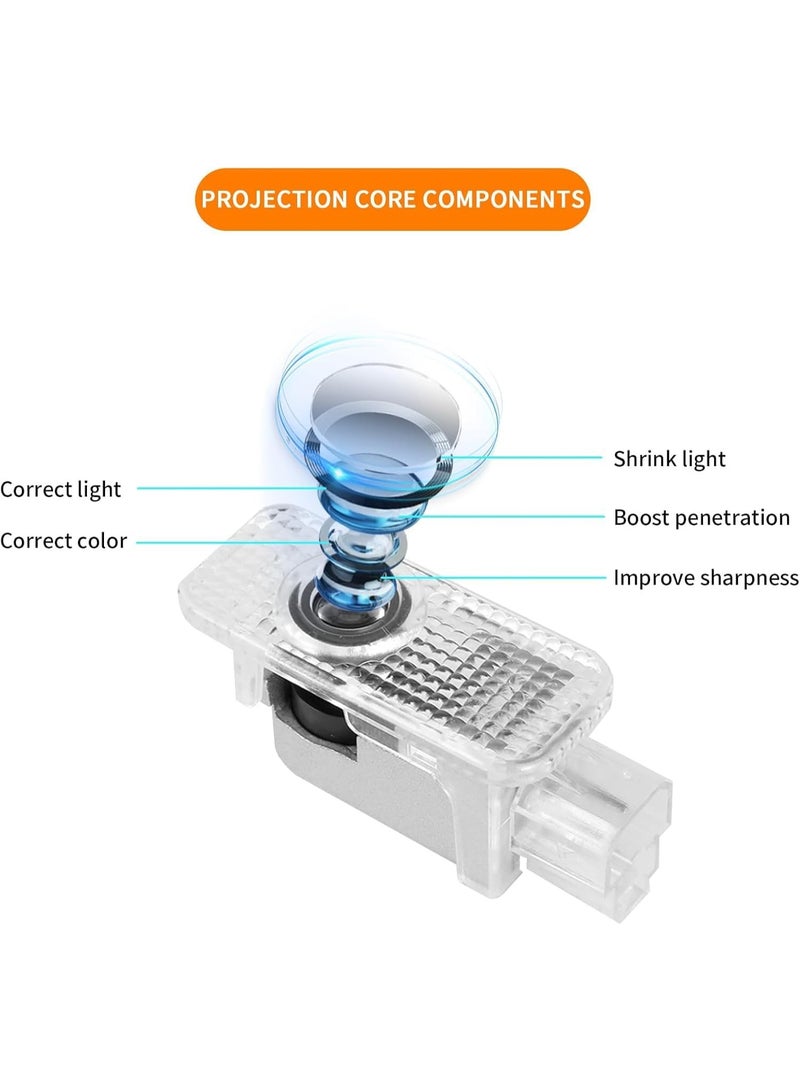 PROJECTION CORE COMPONENTS

Correct light

Correct color

Shrink light

Boost penetration

Improve sharpness