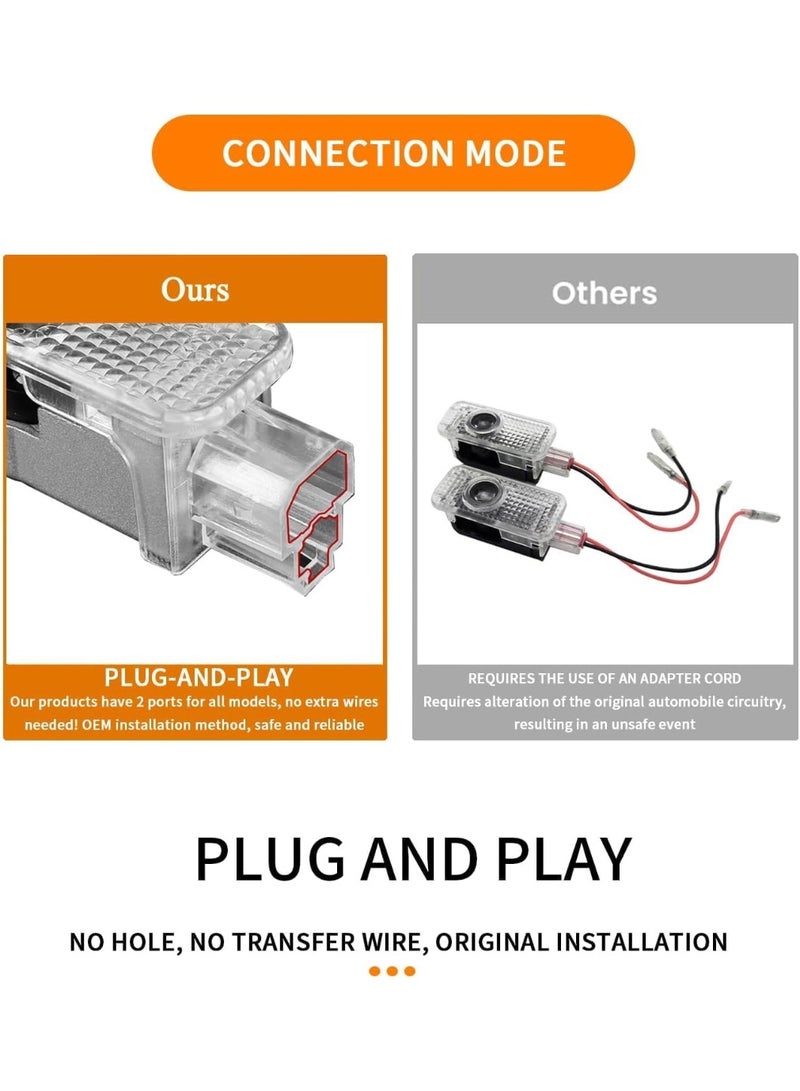 CONNECTION MODE

Ours

PLUG-AND-PLAY
Our products have 2 ports for all models, no extra wires needed! OEM installation method, safe and reliable

Others

REQUIRES THE USE OF AN ADAPTER CORD
Requires alteration of the original automobile circuitry, resulting in an unsafe event

PLUG AND PLAY

NO HOLE, NO TRANSFER WIRE, ORIGINAL INSTALLATION