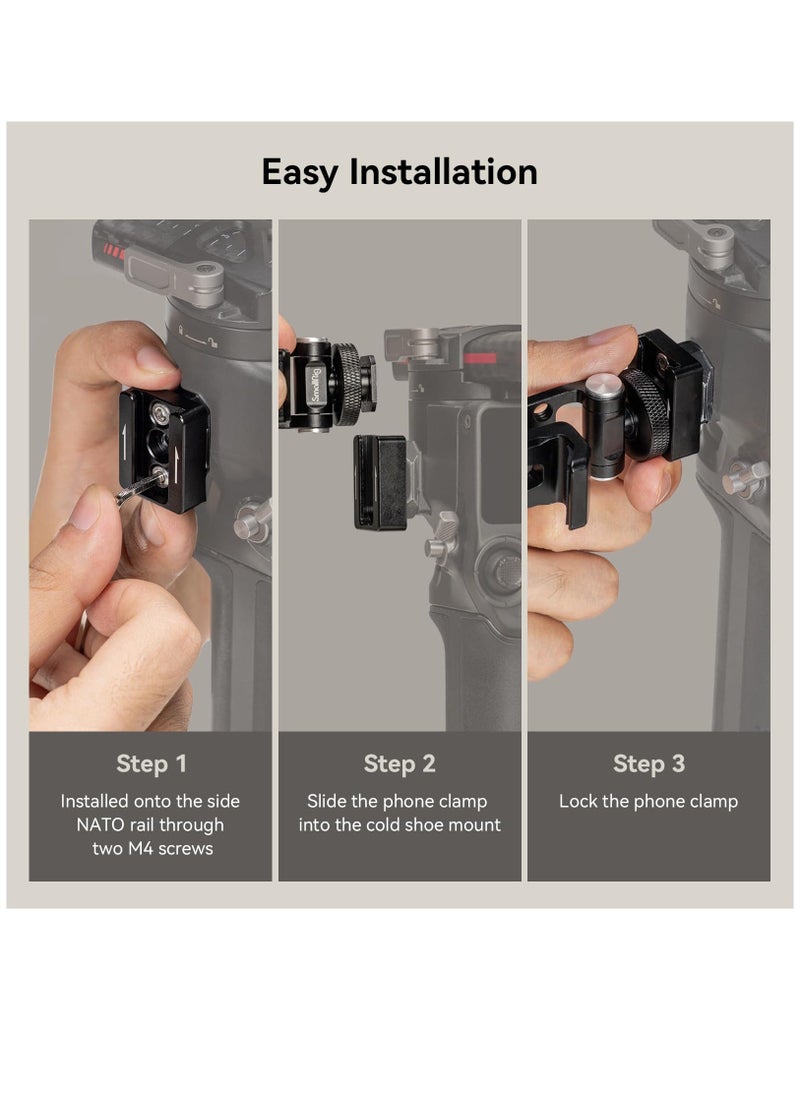 Easy Installation

SmallRig

Step 1
Installed onto the side NATO rail through two M4 screws

Step 2
Slide the phone clamp into the cold shoe mount

Step 3
Lock the phone clamp