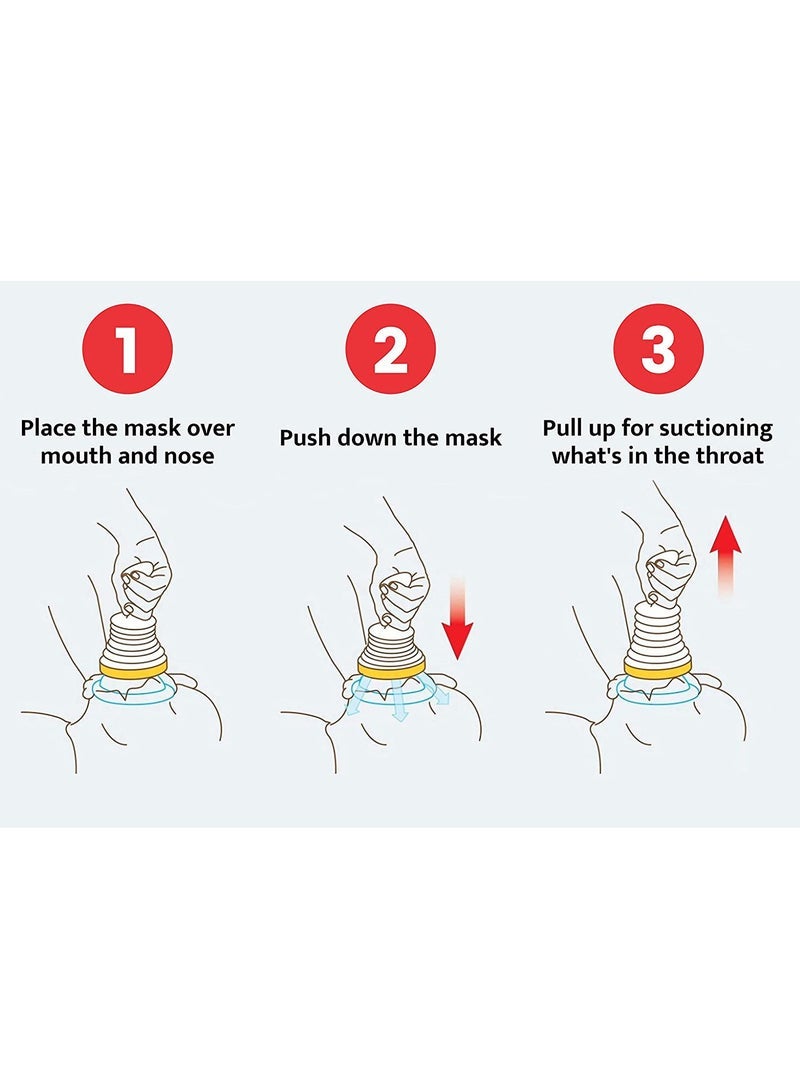 1

Place the mask over mouth and nose

2

Push down the mask

3

Pull up for suctioning what's in the throat