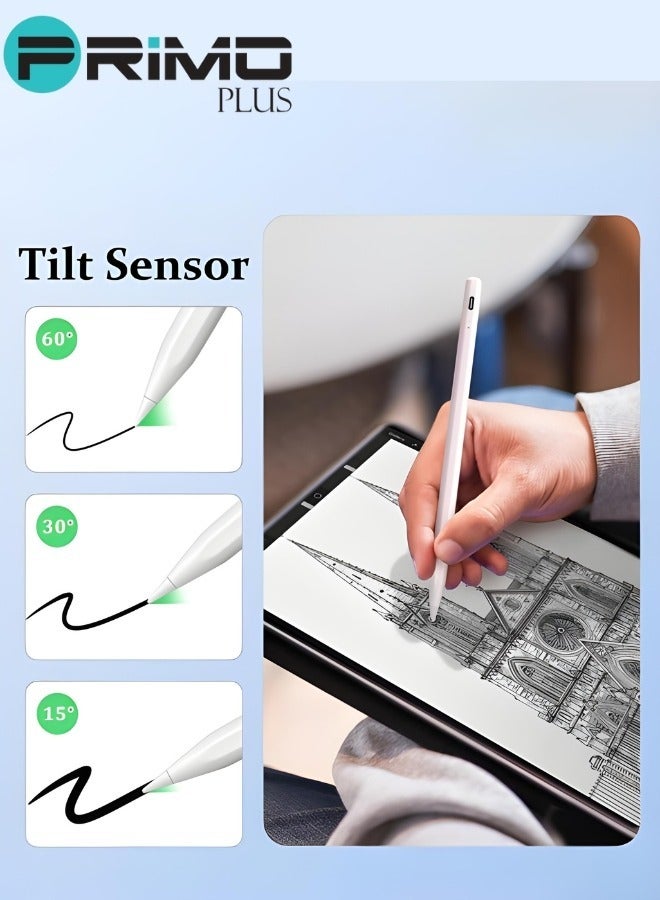 PRIMO
PLUS

Tilt Sensor

60°

30°

15°