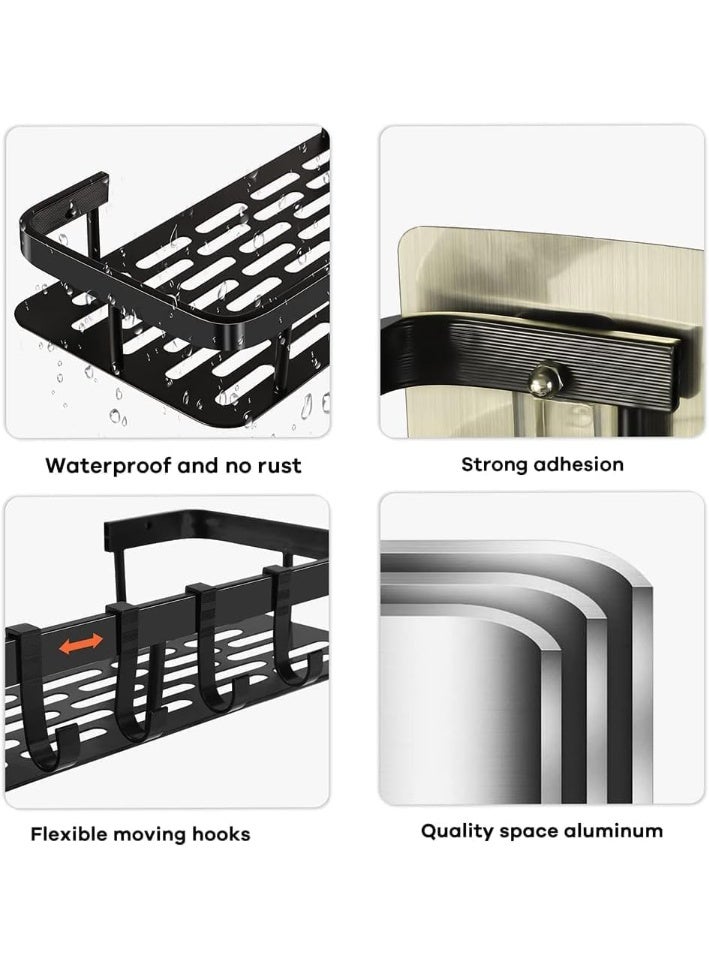 Waterproof and no rust

Strong adhesion

Flexible moving hooks

Quality space aluminum