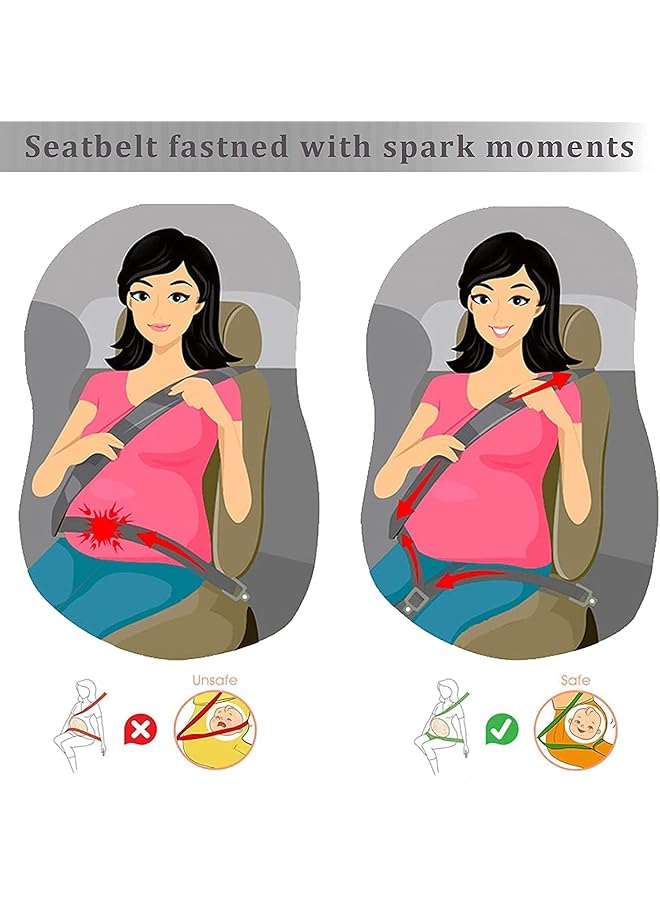 Seatbelt fastned with spark moments

Unsafe

Safe