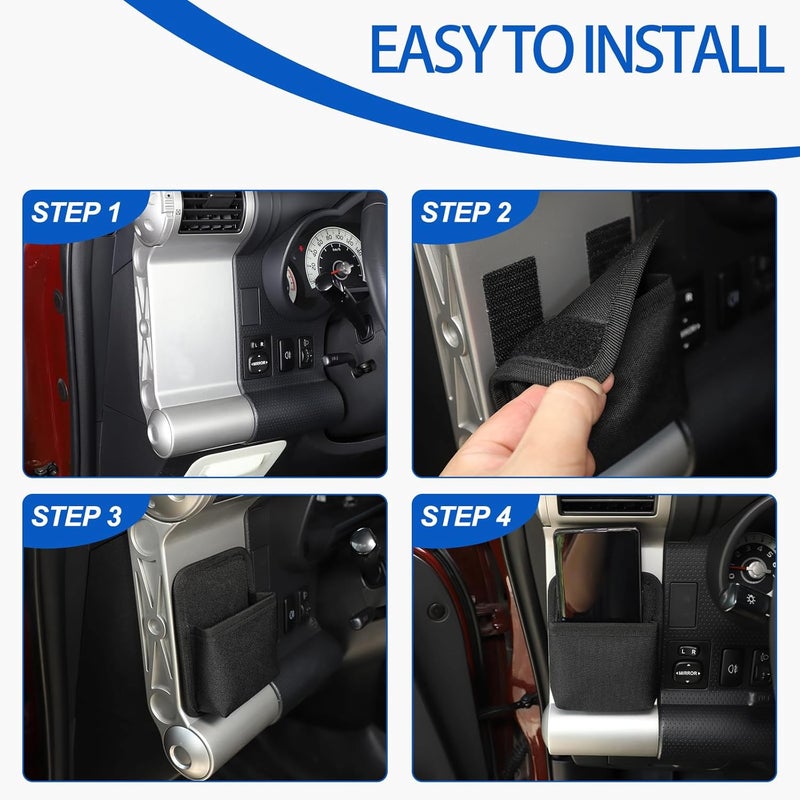 EASY TO INSTALL

STEP 1

STEP 2

STEP 3

STEP 4

L R
MIRROR