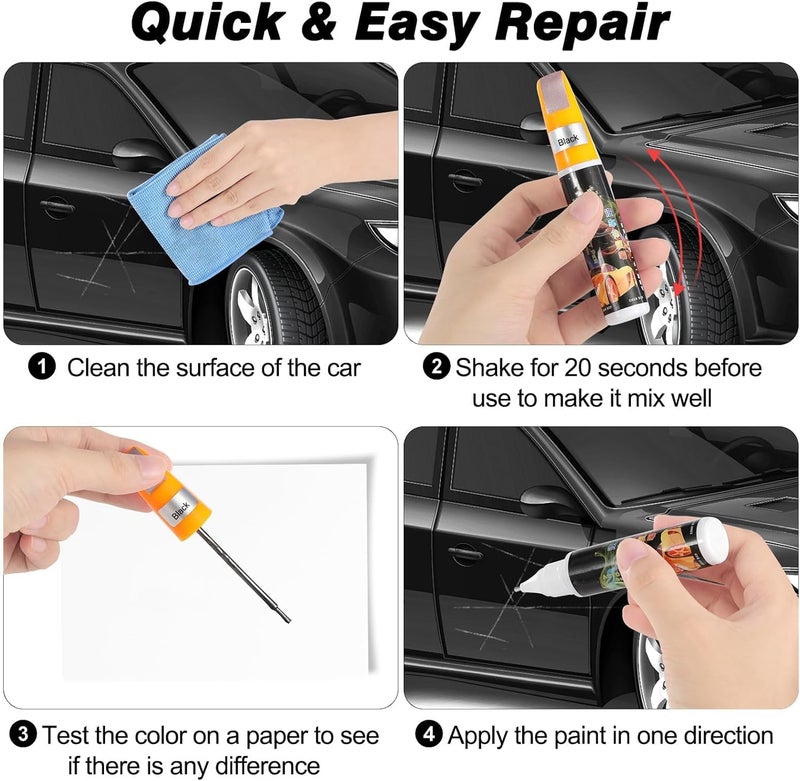 Quick & Easy Repair

Black

❶ Clean the surface of the car

❷ Shake for 20 seconds before use to make it mix well

Black

❸ Test the color on a paper to see if there is any difference

❹ Apply the paint in one direction