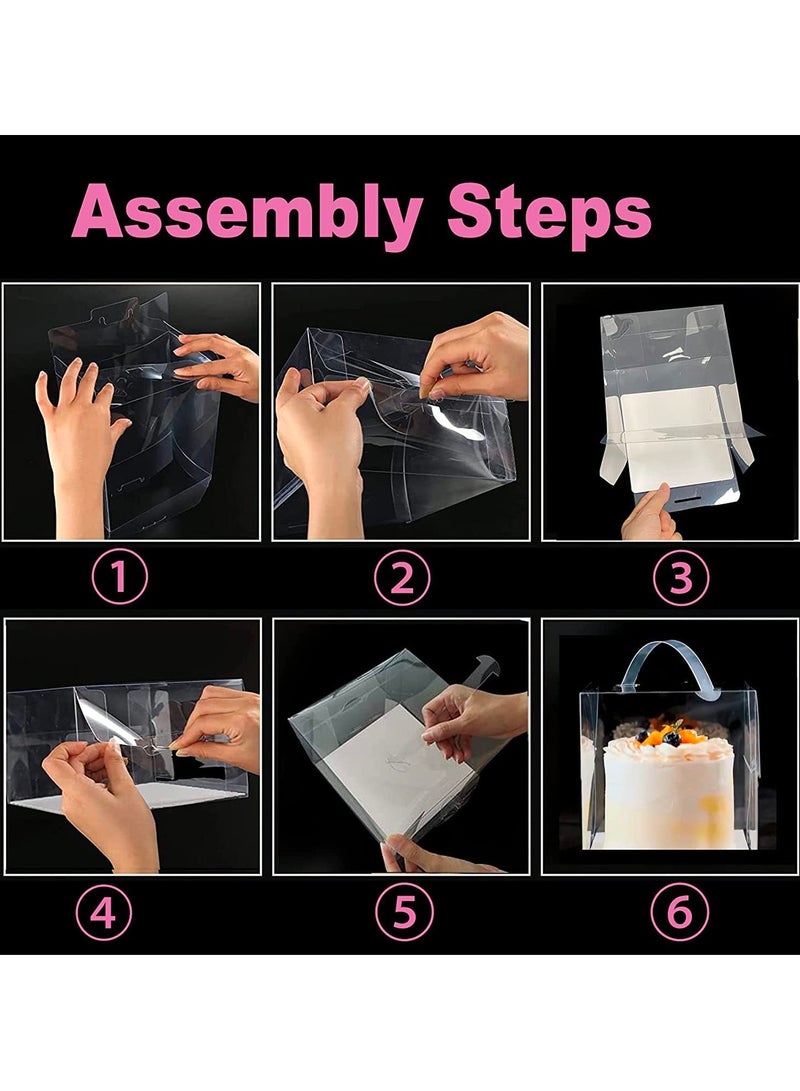 Assembly Steps

①

②

③

④

⑤

⑥