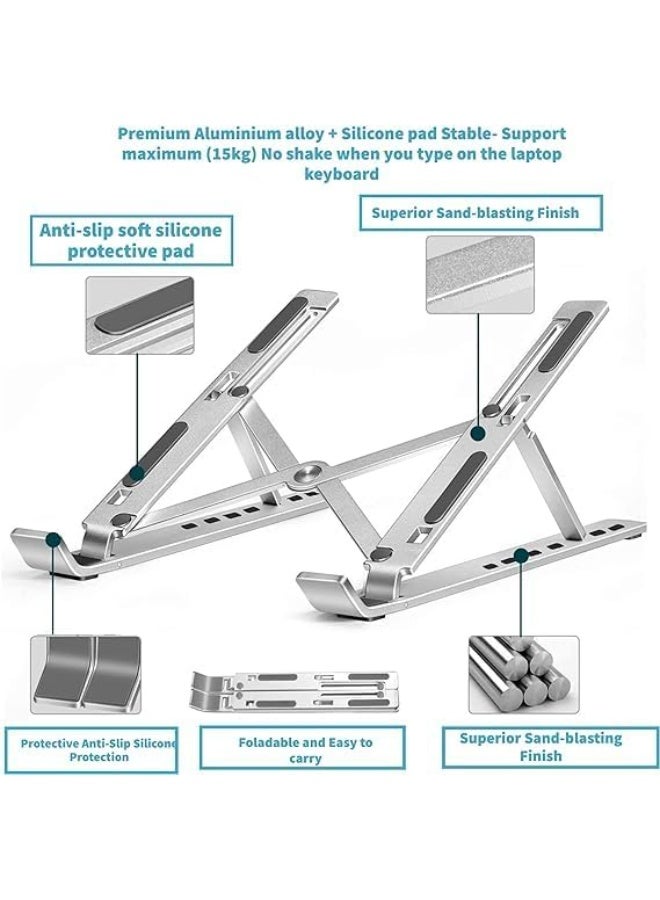 Premium Aluminium alloy + Silicone pad Stable- Support maximum (15kg) No shake when you type on the laptop keyboard

Anti-slip soft silicone protective pad

Superior Sand-blasting Finish

Protective Anti-Slip Silicone Protection

Foladable and Easy to carry

Superior Sand-blasting Finish