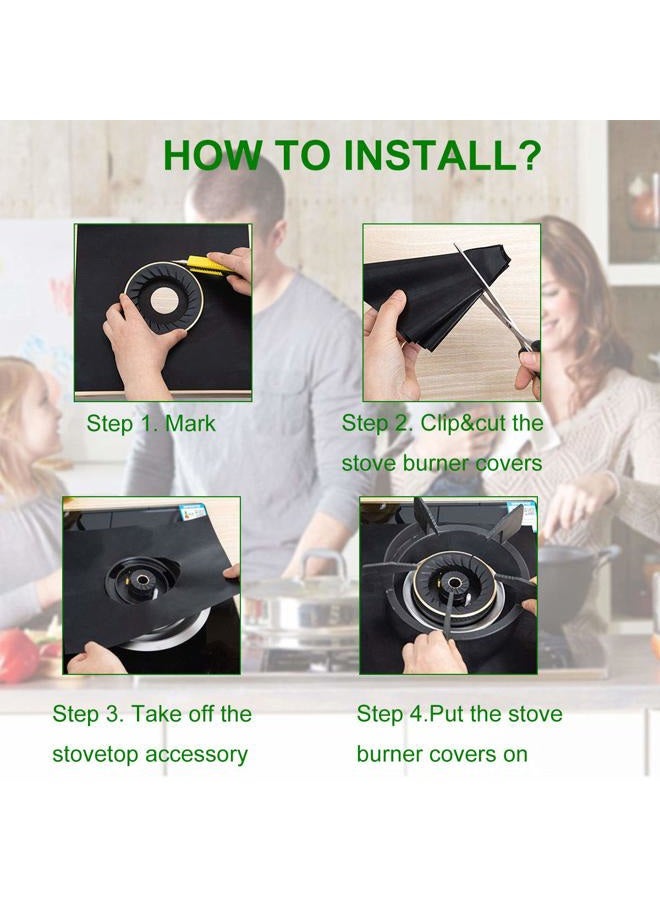 HOW TO INSTALL?

Step 1. Mark

Step 2. Clip&cut the stove burner covers

Step 3. Take off the stovetop accessory

Step 4.Put the stove burner covers on