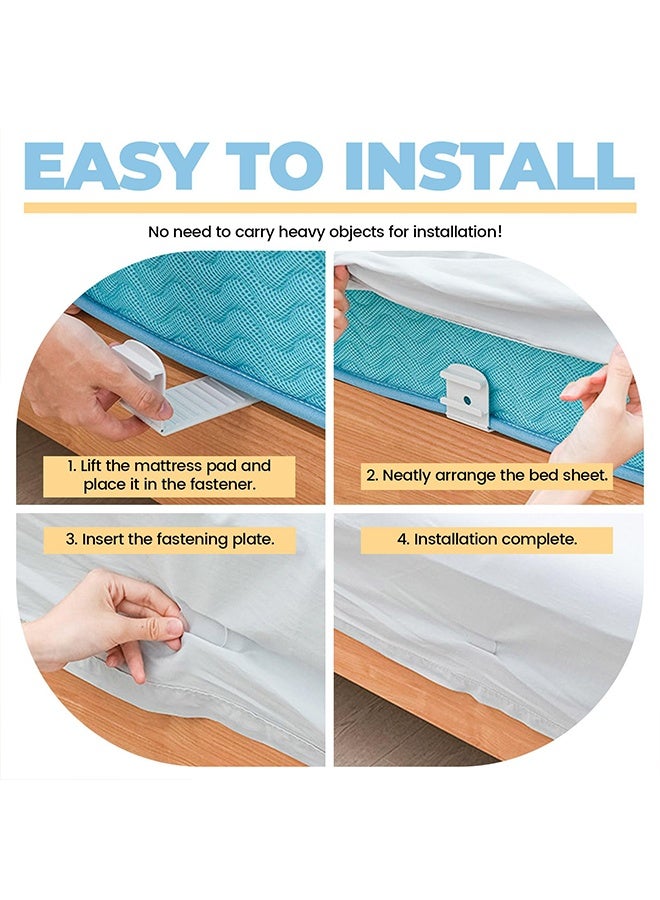 EASY TO INSTALL

No need to carry heavy objects for installation!

1. Lift the mattress pad and place it in the fastener.

2. Neatly arrange the bed sheet.

3. Insert the fastening plate.

4. Installation complete.